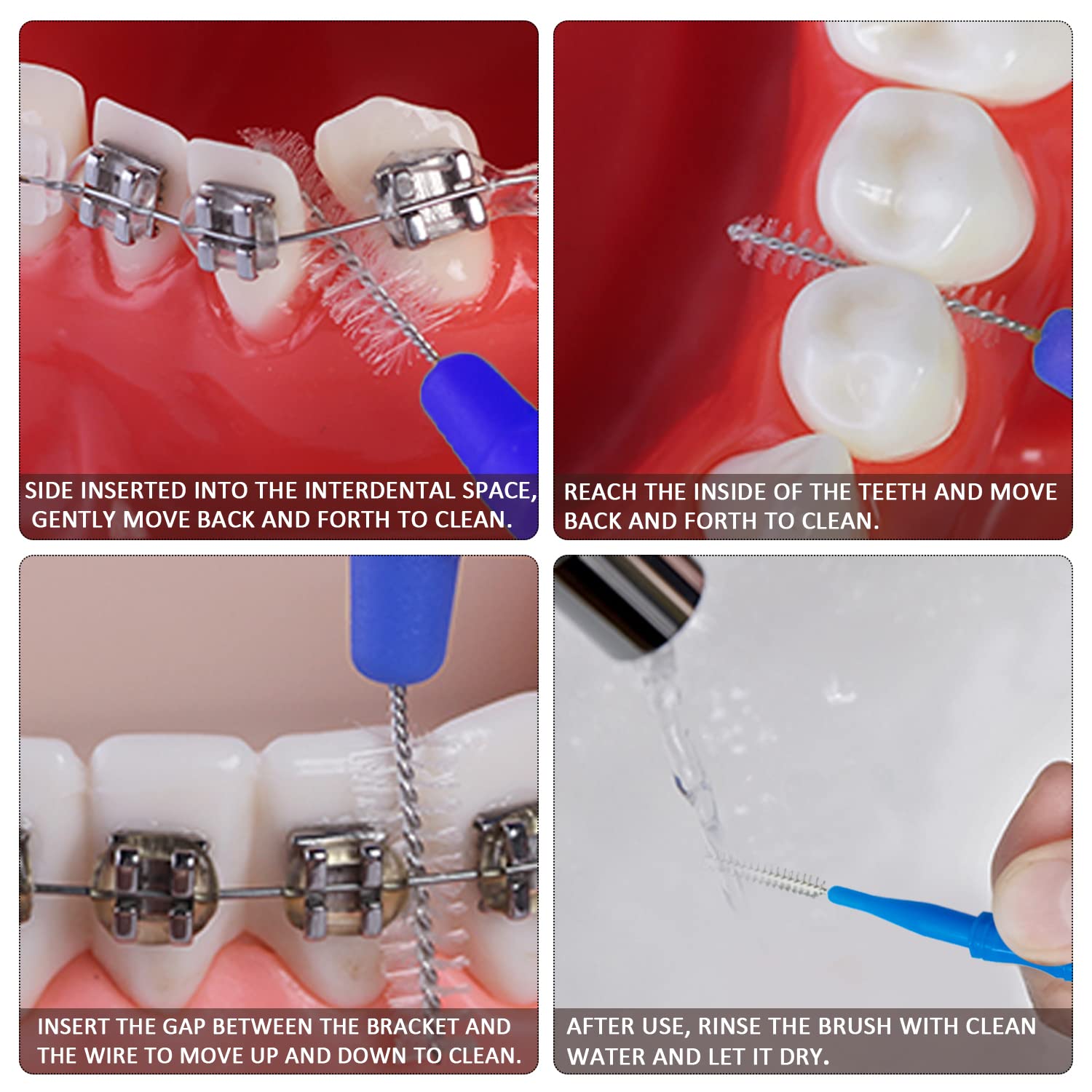 SIDE INSERTED INTO THE INTERDENTAL SPACE, GENTLY MOVE BACK AND FORTH TO CLEAN.

REACH THE INSIDE OF THE TEETH AND MOVE BACK AND FORTH TO CLEAN.

INSERT THE GAP BETWEEN THE BRACKET AND THE WIRE TO MOVE UP AND DOWN TO CLEAN.

AFTER USE, RINSE THE BRUSH WITH CLEAN WATER AND LET IT DRY.