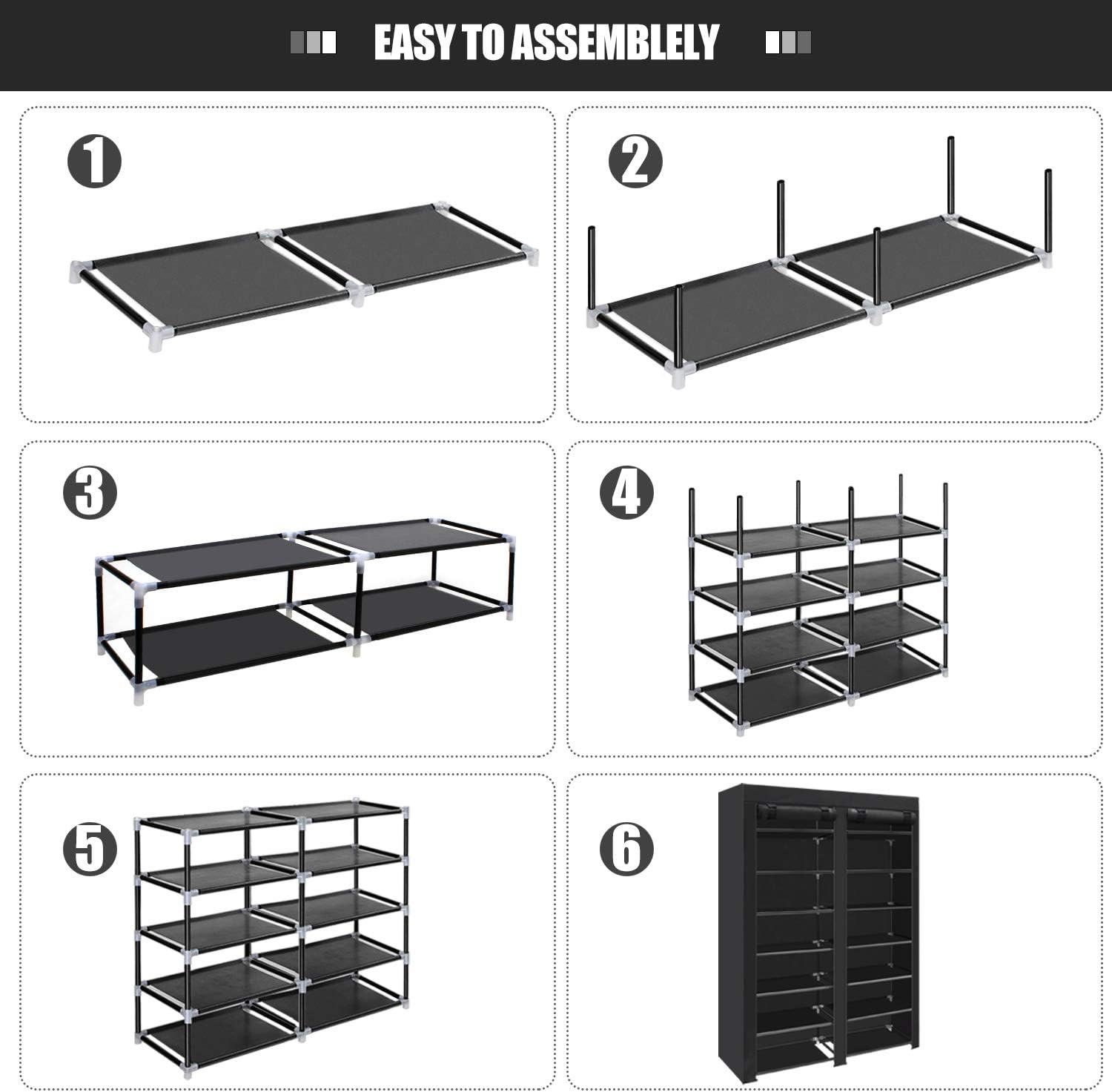 EASY TO ASSEMBLELY

1

2

3

4

5

6