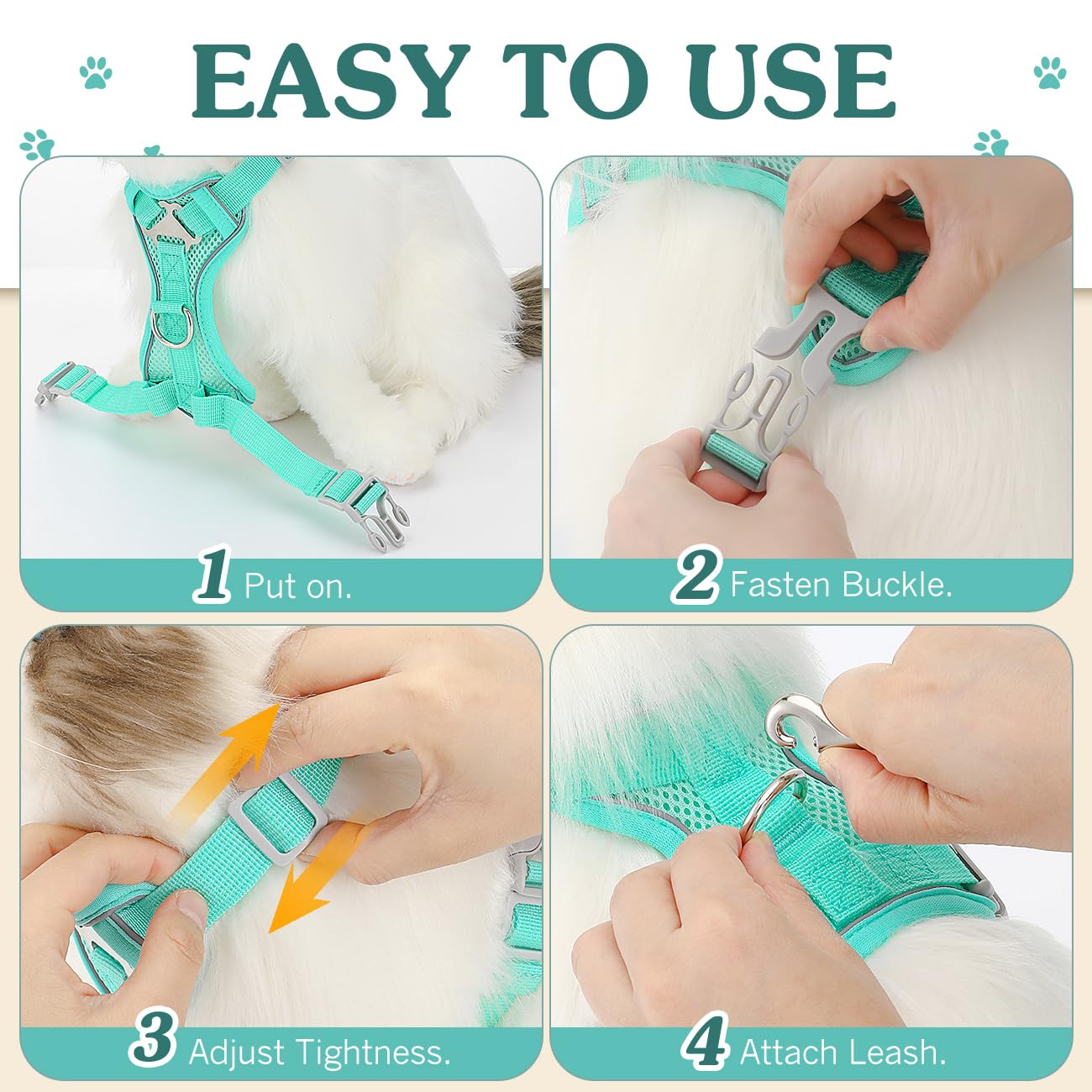 EASY TO USE

1 Put on.

2 Fasten Buckle.

3 Adjust Tightness.

4 Attach Leash.