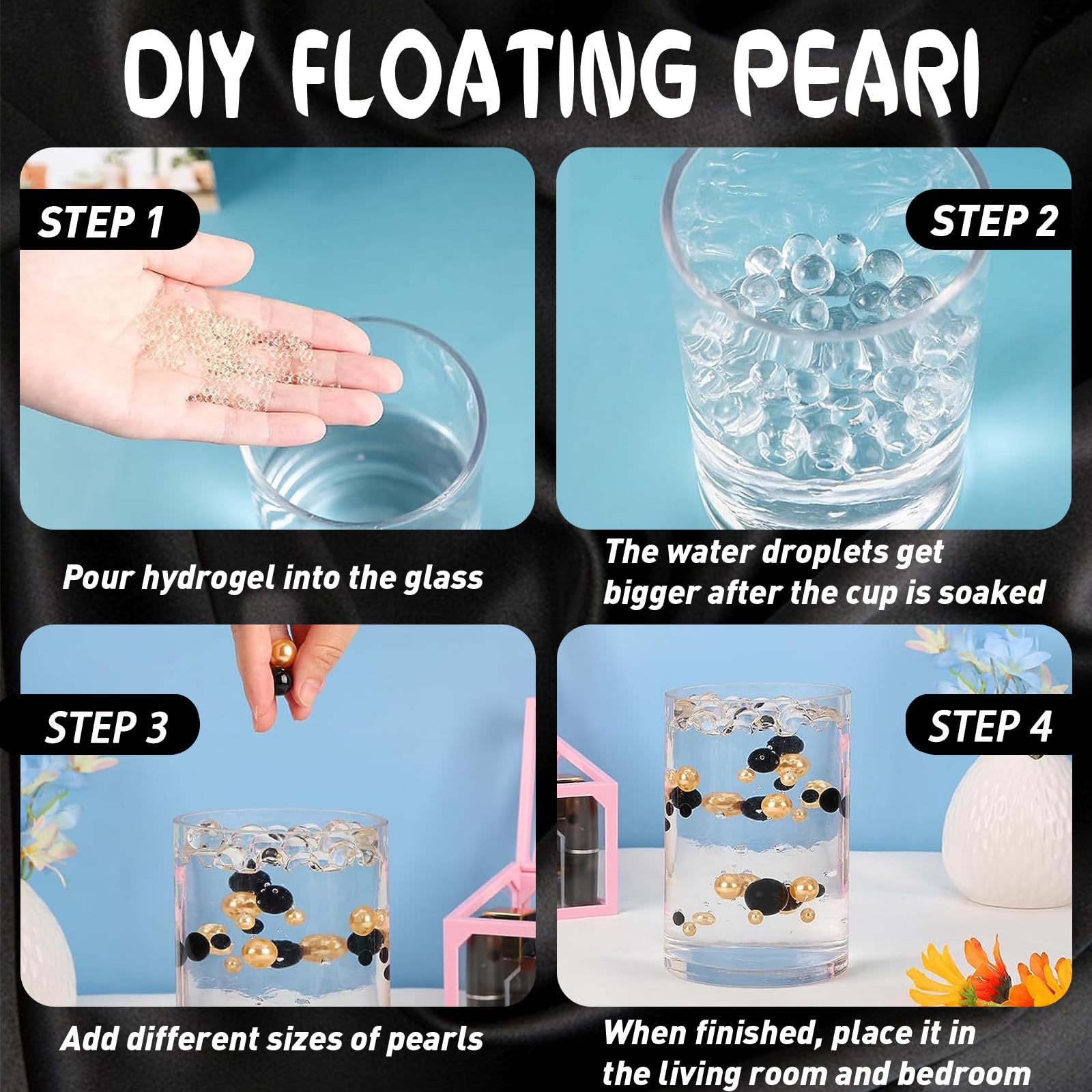 DIY FLOATING PEARI

STEP 1

Pour hydrogel into the glass

STEP 2

The water droplets get bigger after the cup is soaked

STEP 3

Add different sizes of pearls

STEP 4

When finished, place it in the living room and bedroom