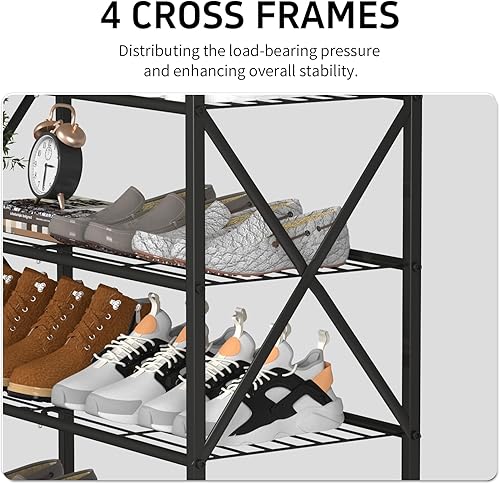 4 CROSS FRAMES

Distributing the load-bearing pressure and enhancing overall stability.