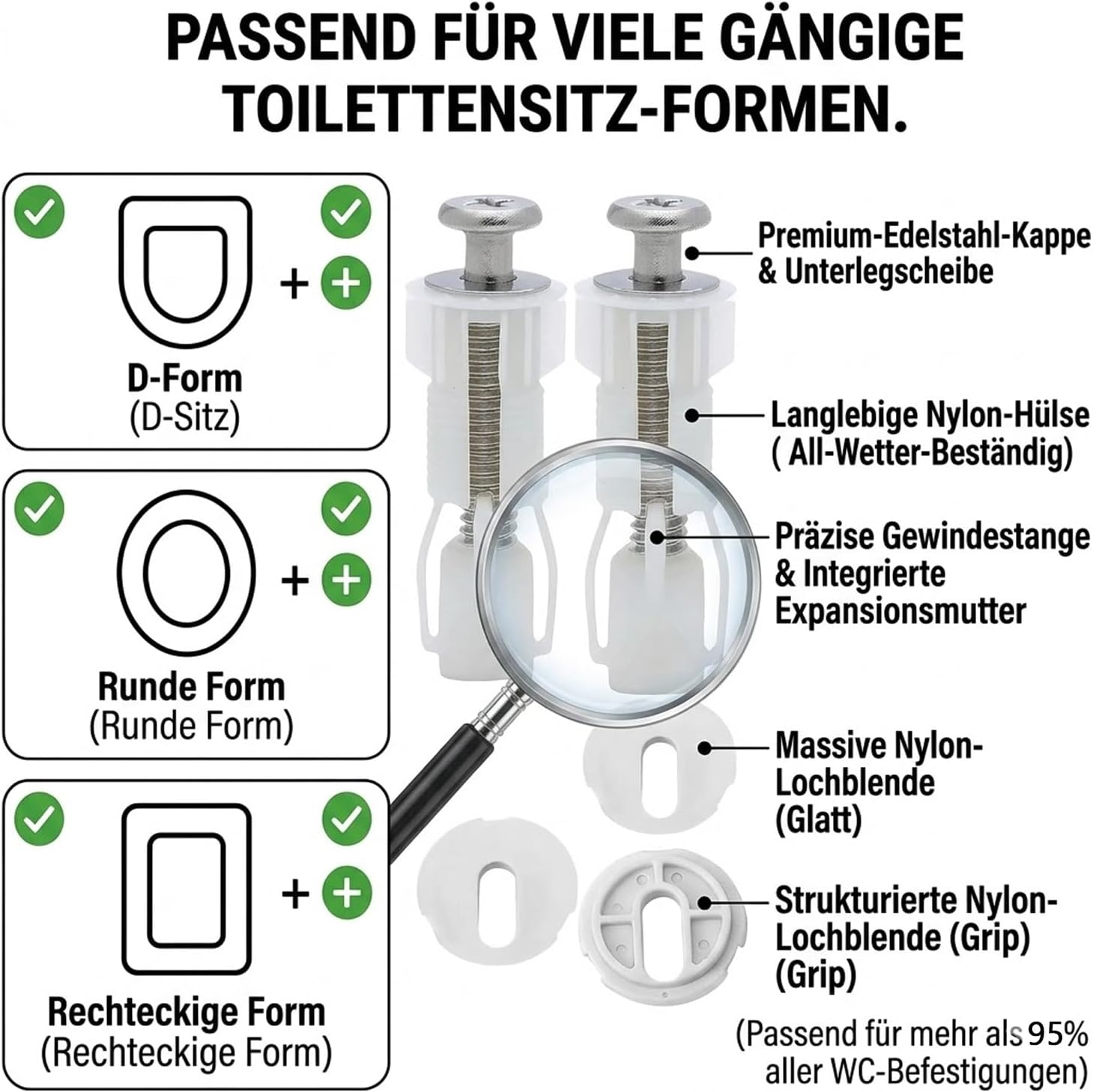 PASSEND FÜR VIELE GÄNGIGE TOILETTENSITZ-FORMEN.

+

D-Form
(D-Sitz)

+

Runde Form
(Runde Form)

+

Rechteckige Form
(Rechteckige Form)

Premium-Edelstahl-Kappe & Unterlegscheibe

Langlebige Nylon-Hülse ( All-Wetter-Beständig)

Präzise Gewindestange & Integrierte Expansionsmutter

Massive Nylon-Lochblende (Glatt)

Strukturierte Nylon-Lochblende (Grip) (Grip)

(Passend für mehr als 95% aller WC-Befestigungen)