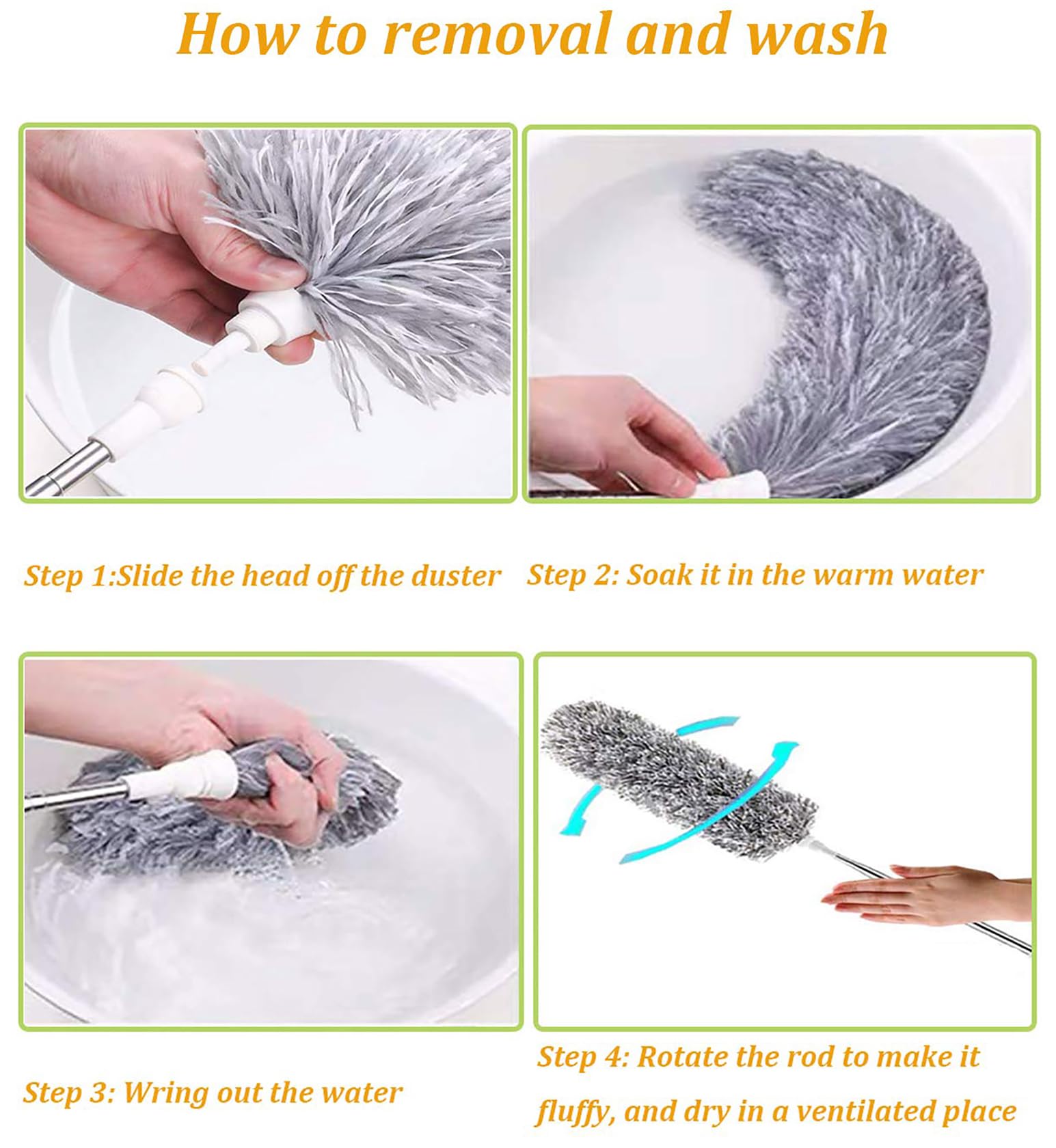 How to removal and wash

Step 1:Slide the head off the duster

Step 2: Soak it in the warm water

Step 3: Wring out the water

Step 4: Rotate the rod to make it fluffy, and dry in a ventilated place