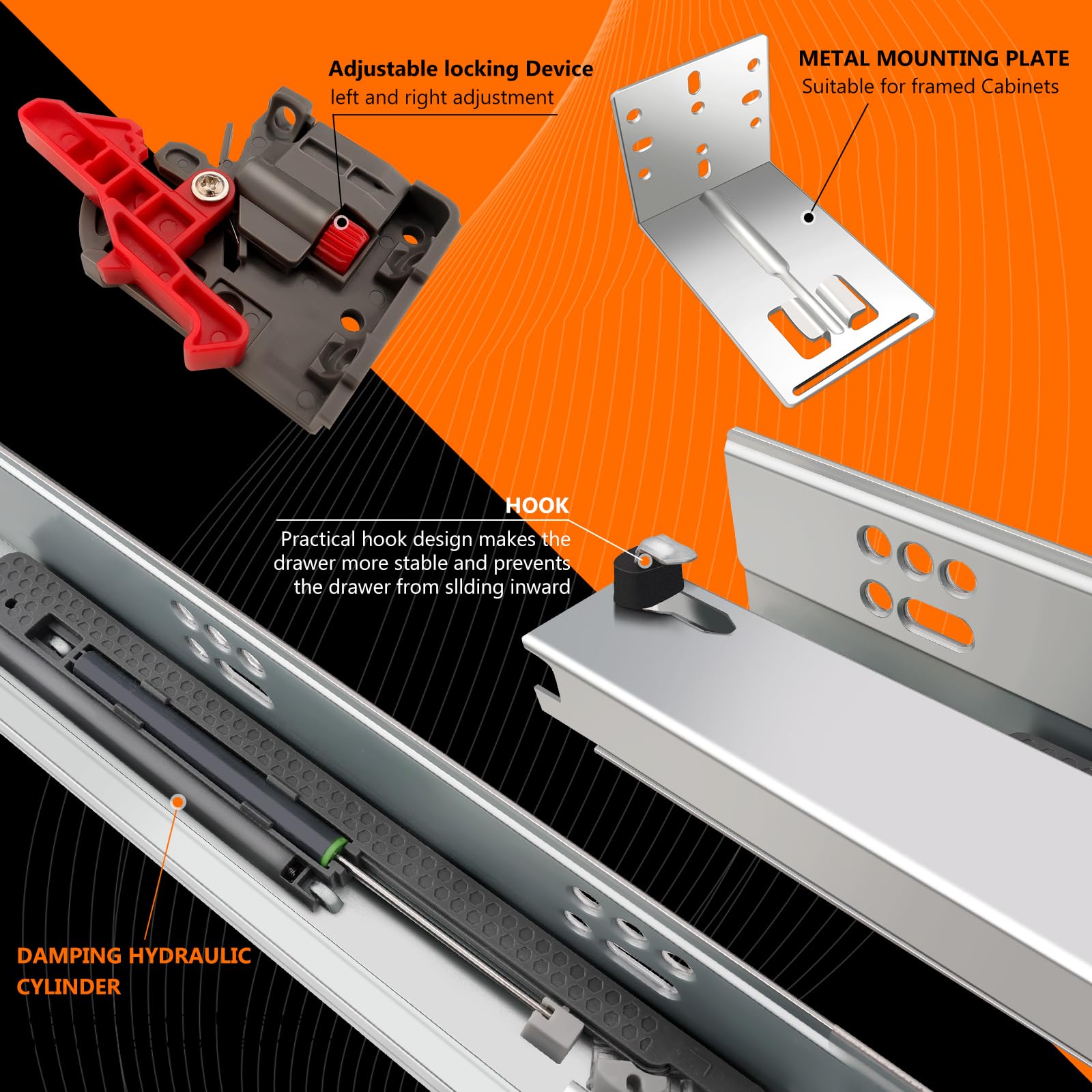 Adjustable locking Device
left and right adjustment

METAL MOUNTING PLATE
Suitable for framed Cabinets

HOOK
Practical hook design makes the drawer more stable and prevents the drawer from sllding inward

DAMPING HYDRAULIC CYLINDER