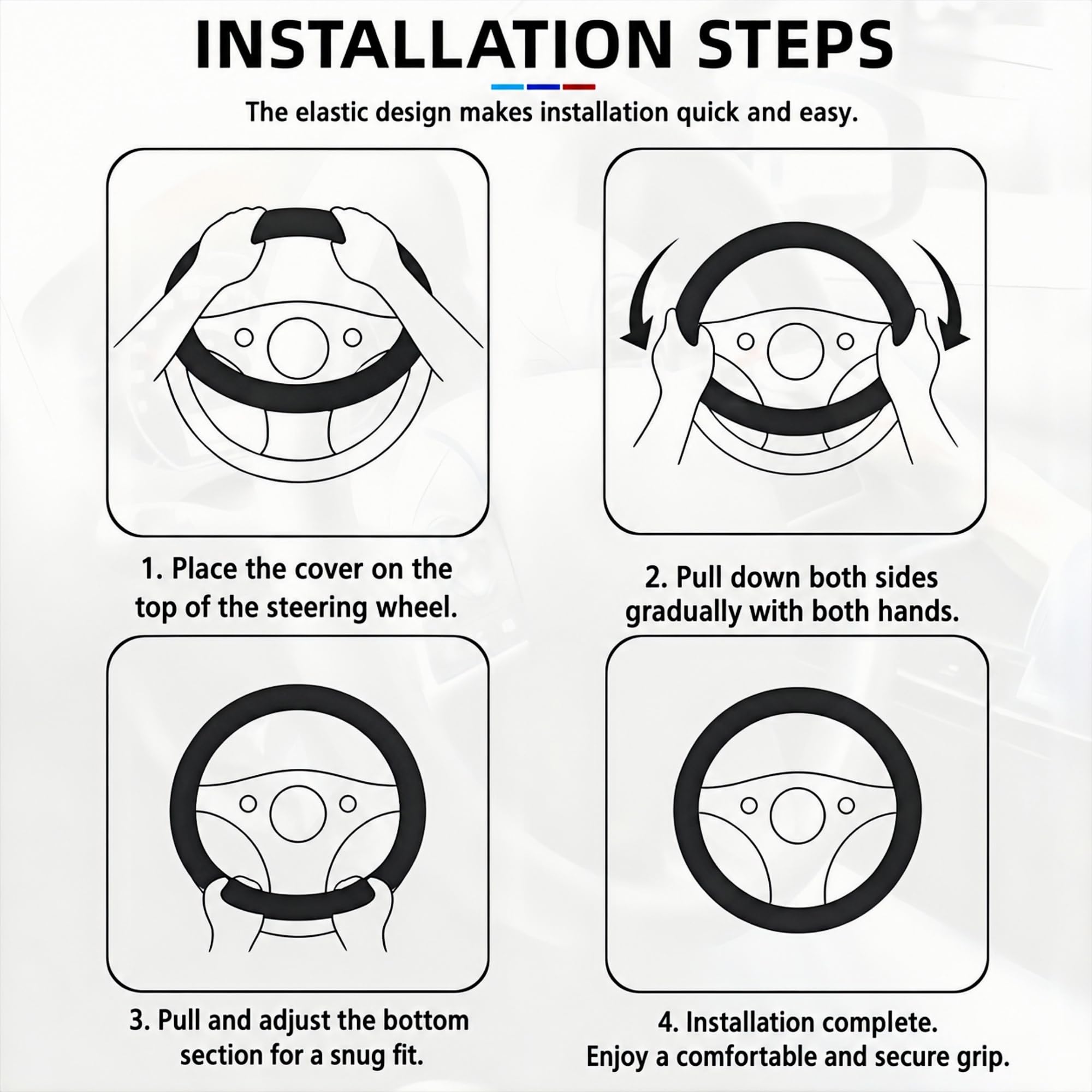 INSTALLATION STEPS

The elastic design makes installation quick and easy.

1. Place the cover on the top of the steering wheel.

2. Pull down both sides gradually with both hands.

3. Pull and adjust the bottom section for a snug fit.

4. Installation complete.
Enjoy a comfortable and secure grip.