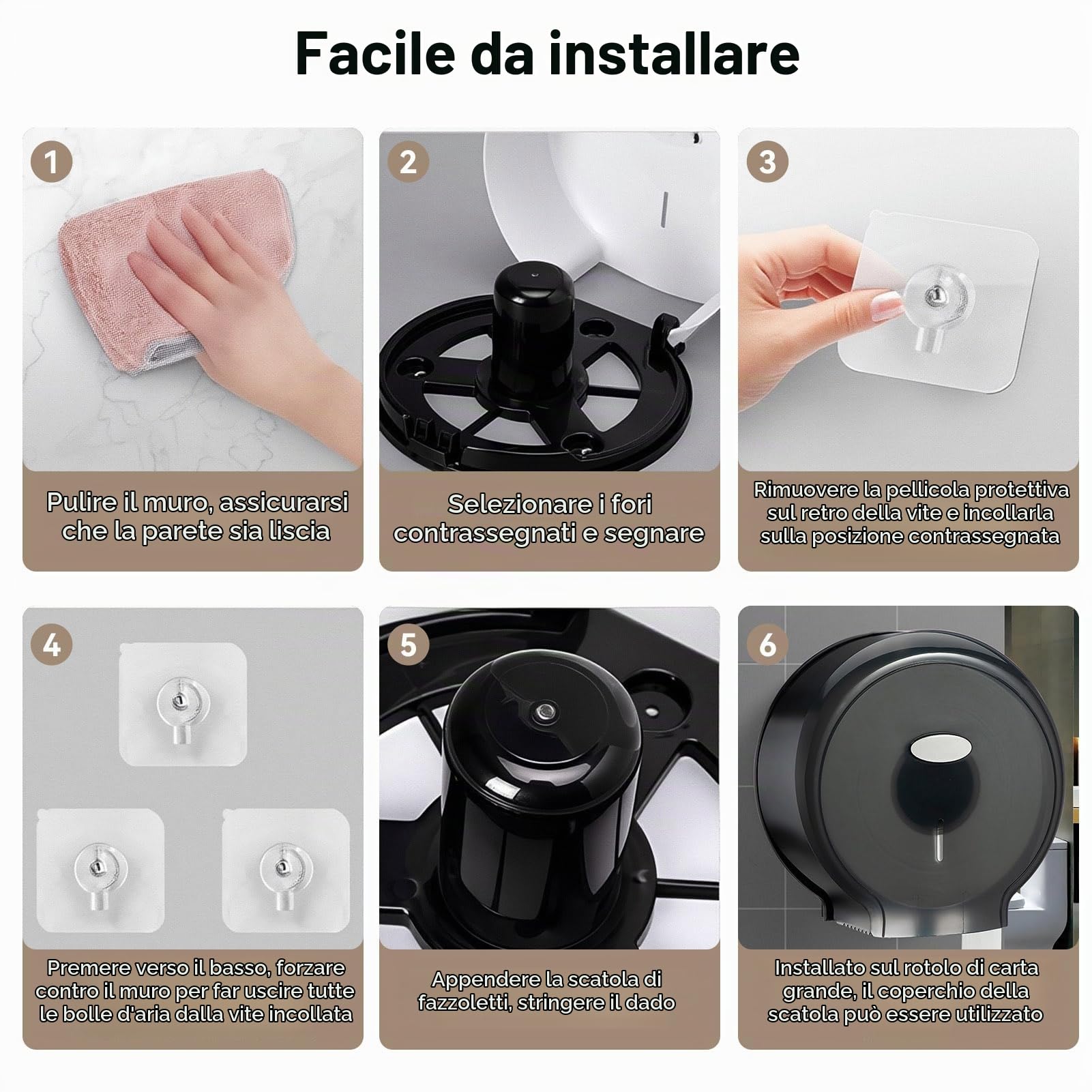 Facile da installare

1

Pulire il muro, assicurarsi che la parete sia liscia

2

Selezionare i fori contrassegnati e segnare

3

Rimuovere la pellicola protettiva sul retro della vite e incollarla sulla posizione contrassegnata

4

Premere verso il basso, forzare contro il muro per far uscire tutte le bolle d'aria dalla vite incollata

5

Appendere la scatola di fazzoletti, stringere il dado

6

Installato sul rotolo di carta grande, il coperchio della scatola può essere utilizzato