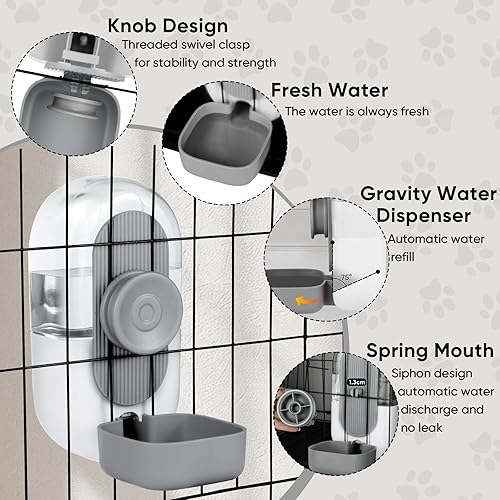 Knob Design
Threaded swivel clasp for stability and strength

Fresh Water
The water is always fresh

Gravity Water Dispenser
Automatic water refill

75°

Spring Mouth
Siphon design automatic water discharge and no leak

1.3cm