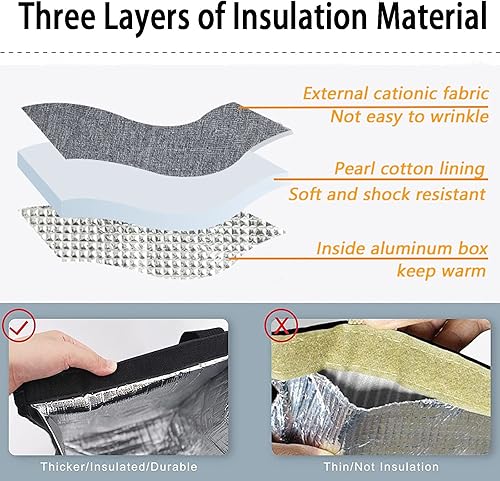 Three Layers of Insulation Material

External cationic fabric
Not easy to wrinkle

Pearl cotton lining
Soft and shock resistant

Inside aluminum box
keep warm

Thicker/Insulated/Durable

Thin/Not Insulation