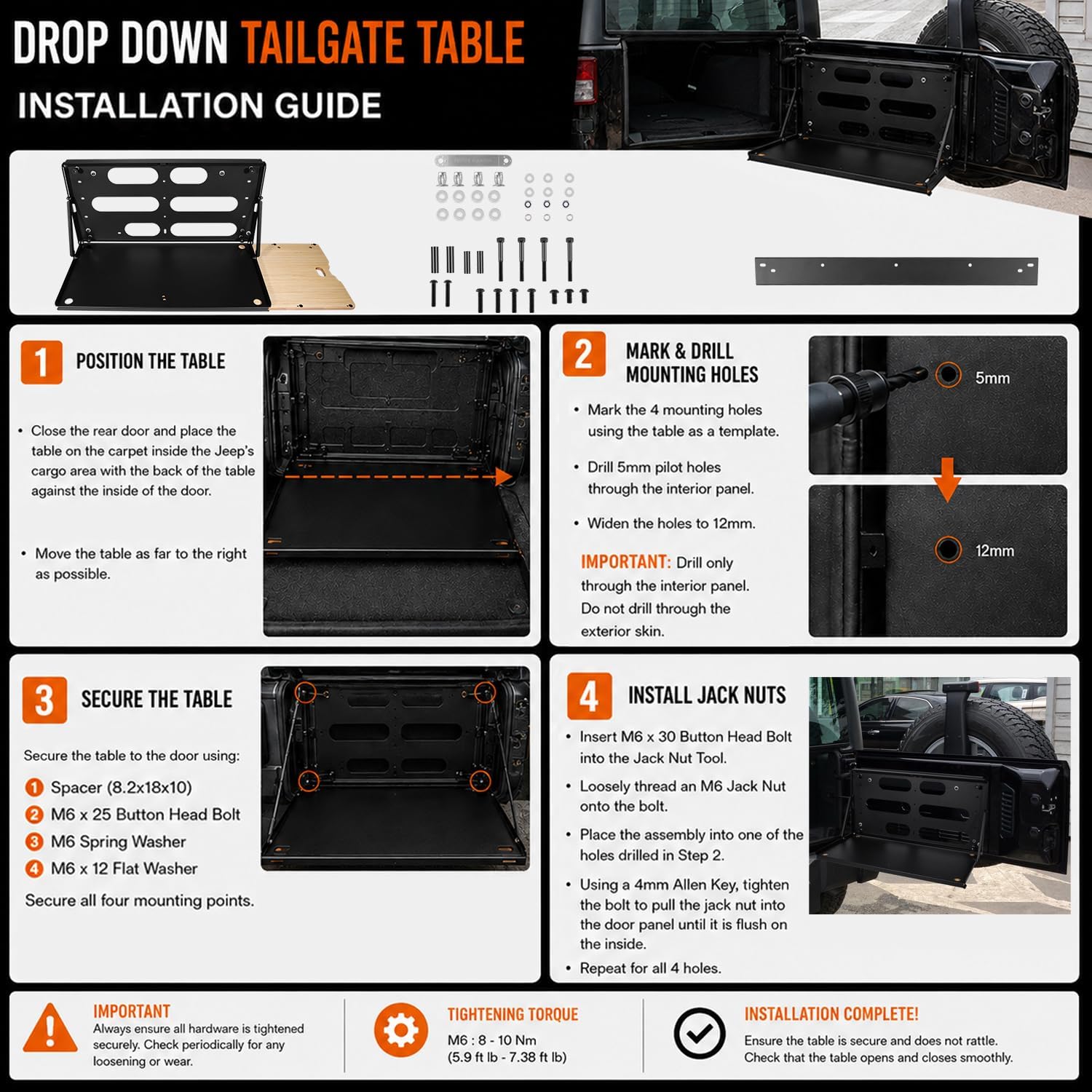 DROP DOWN TAILGATE TABLE
INSTALLATION GUIDE

1 POSITION THE TABLE

• Close the rear door and place the table on the carpet inside the Jeep's cargo area with the back of the table against the inside of the door.

• Move the table as far to the right as possible.

2 MARK & DRILL MOUNTING HOLES

• Mark the 4 mounting holes using the table as a template.

• Drill 5mm pilot holes through the interior panel.

• Widen the holes to 12mm.

IMPORTANT: Drill only through the interior panel. Do not drill through the exterior skin.

5mm

12mm

3 SECURE THE TABLE

Secure the table to the door using:

1 Spacer (8.2x18x10)
2 M6 x 25 Button Head Bolt
3 M6 Spring Washer
4 M6 x 12 Flat Washer

Secure all four mounting points.

4 INSTALL JACK NUTS

• Insert M6 x 30 Button Head Bolt into the Jack Nut Tool.

• Loosely thread an M6 Jack Nut onto the bolt.

• Place the assembly into one of the holes drilled in Step 2.

• Using a 4mm Allen Key, tighten the bolt to pull the jack nut into the door panel until it is flush on the inside.

• Repeat for all 4 holes.

IMPORTANT
Always ensure all hardware is tightened securely. Check periodically for any loosening or wear.

TIGHTENING TORQUE
M6 : 8 - 10 Nm
(5.9 ft lb - 7.38 ft lb)

INSTALLATION COMPLETE!
Ensure the table is secure and does not rattle. Check that the table opens and closes smoothly.