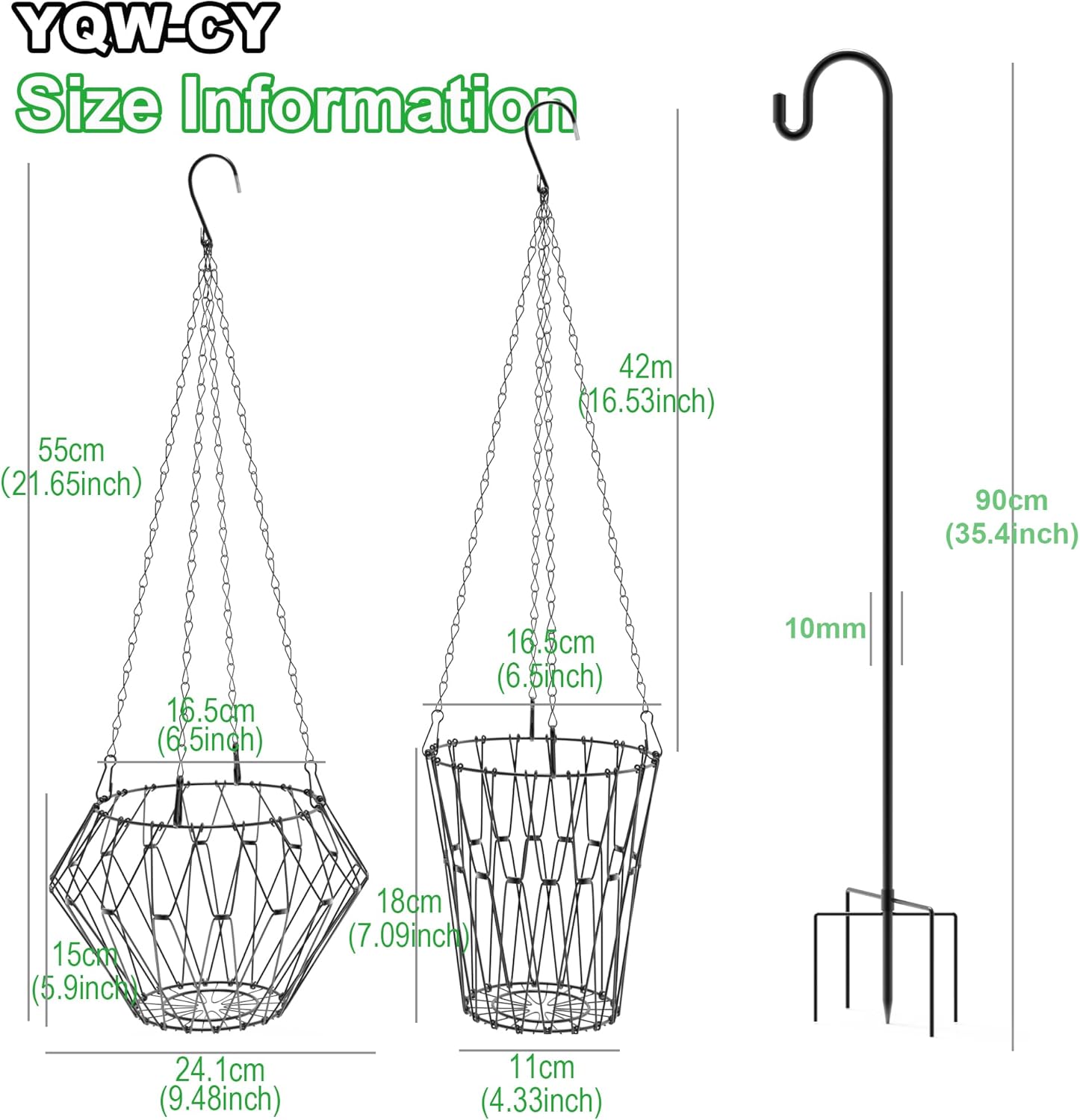 YQW-CY

Size Information

55cm
(21.65inch)

16.5cm
(6.5inch)

15cm
(5.9inch)

24.1cm
(9.48inch)

42m
(16.53inch)

16.5cm
(6.5inch)

18cm
(7.09inch)

11cm
(4.33inch)

90cm
(35.4inch)

10mm