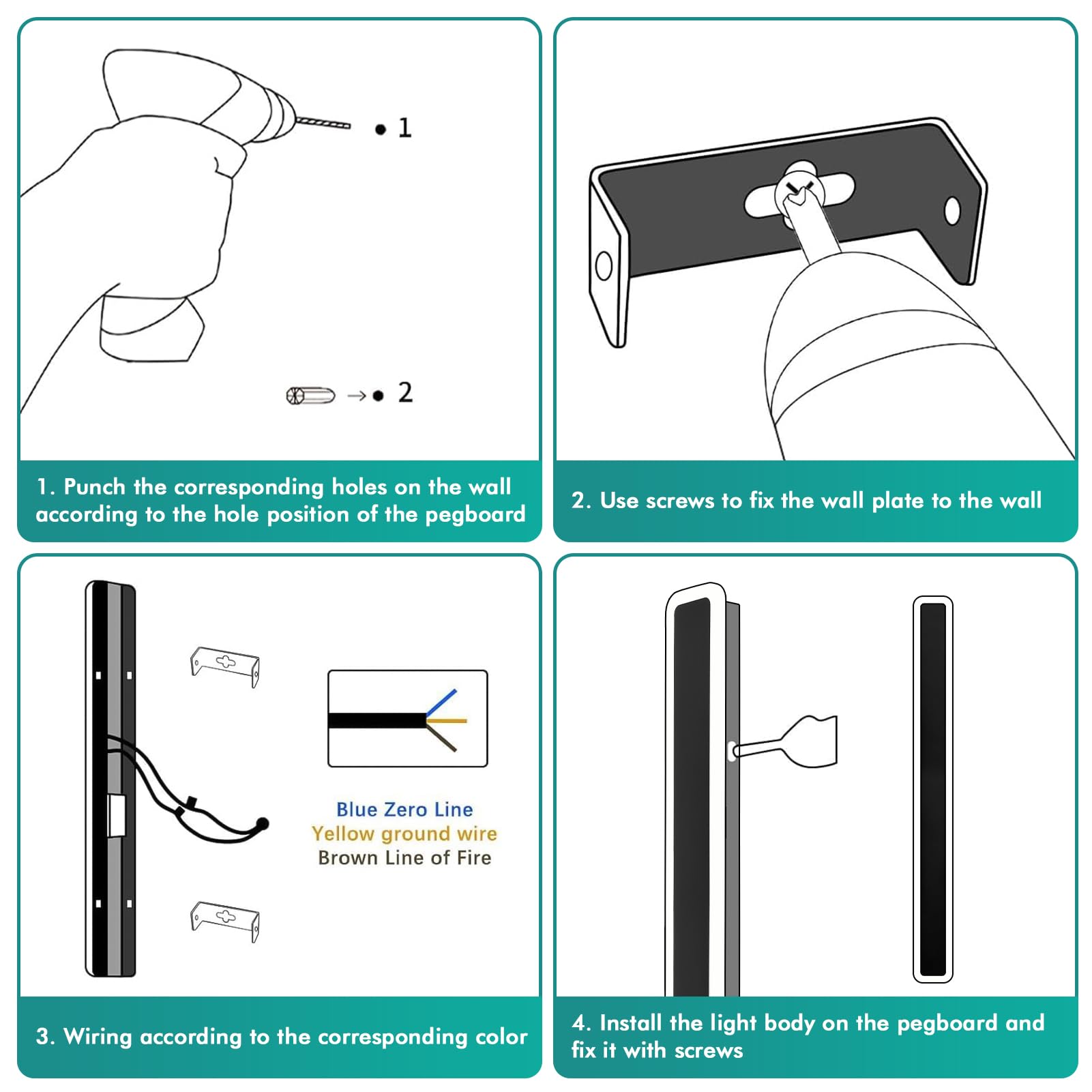 1

2

1. Punch the corresponding holes on the wall according to the hole position of the pegboard

2. Use screws to fix the wall plate to the wall

Blue Zero Line
Yellow ground wire
Brown Line of Fire

3. Wiring according to the corresponding color

4. Install the light body on the pegboard and fix it with screws