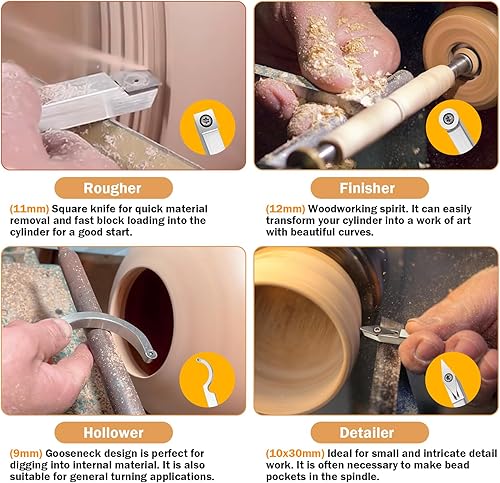 Rougher

(11mm) Square knife for quick material removal and fast block loading into the cylinder for a good start.

Finisher

(12mm) Woodworking spirit. It can easily transform your cylinder into a work of art with beautiful curves.

Hollower

(9mm) Gooseneck design is perfect for digging into internal material. It is also suitable for general turning applications.

Detailer

(10x30mm) Ideal for small and intricate detail work. It is often necessary to make bead pockets in the spindle.