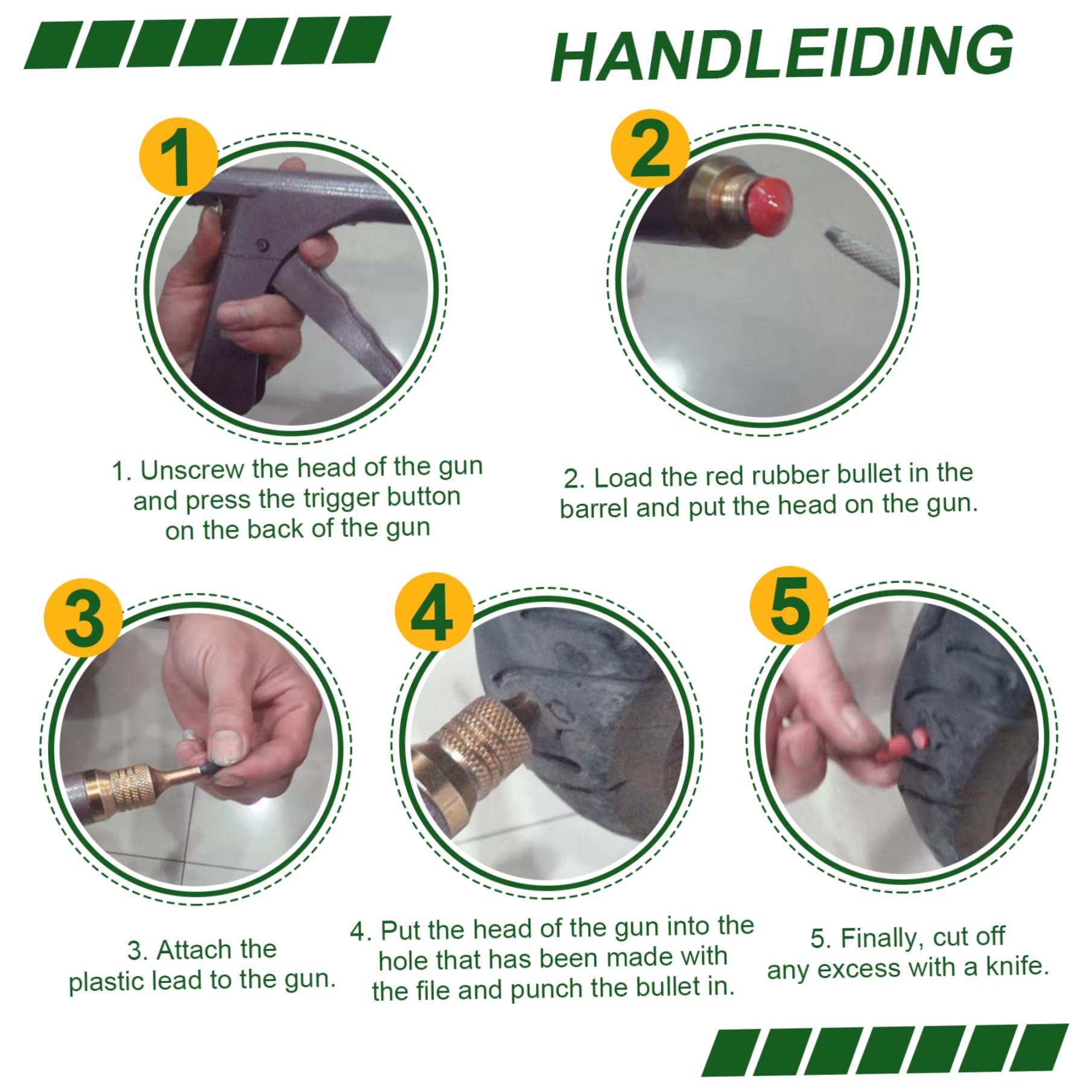 HANDLEIDING

1

2

1. Unscrew the head of the gun and press the trigger button on the back of the gun

2. Load the red rubber bullet in the barrel and put the head on the gun.

3

4

5

3. Attach the plastic lead to the gun.

4. Put the head of the gun into the hole that has been made with the file and punch the bullet in.

5. Finally, cut off any excess with a knife.