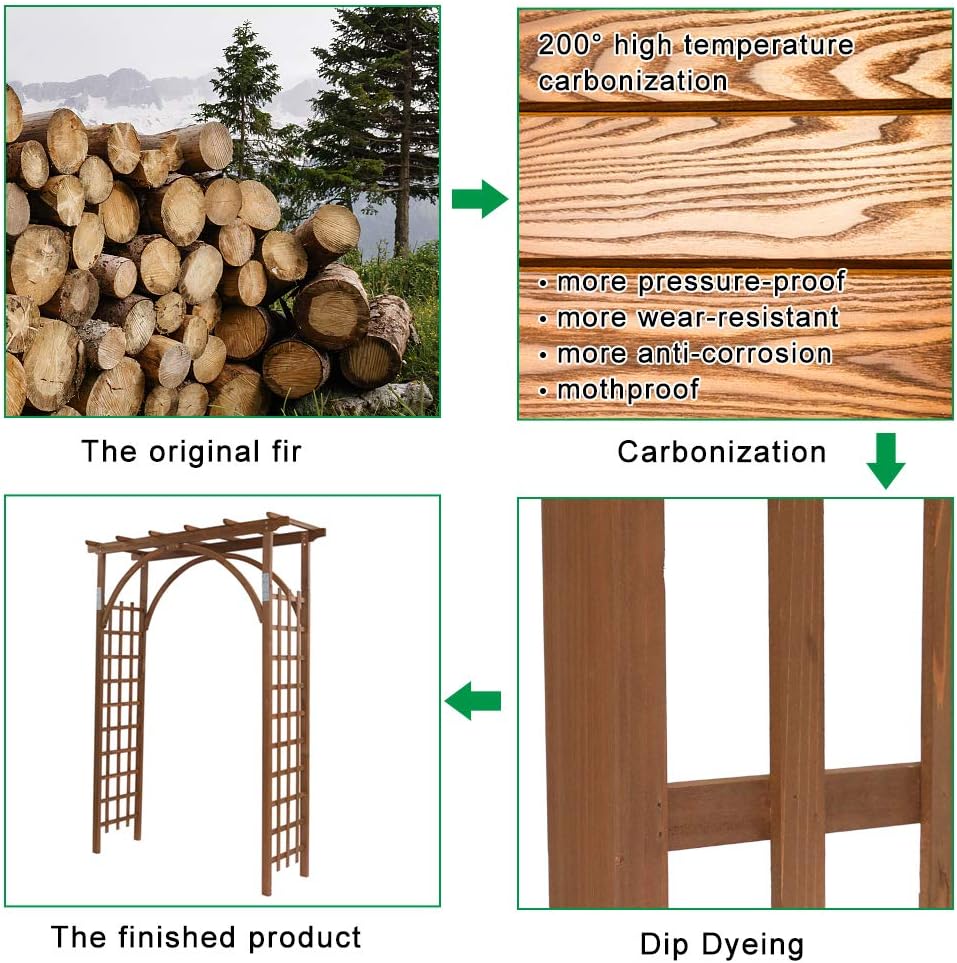 The original fir

200° high temperature carbonization

• more pressure-proof
• more wear-resistant
• more anti-corrosion
• mothproof

Carbonization

Dip Dyeing

The finished product