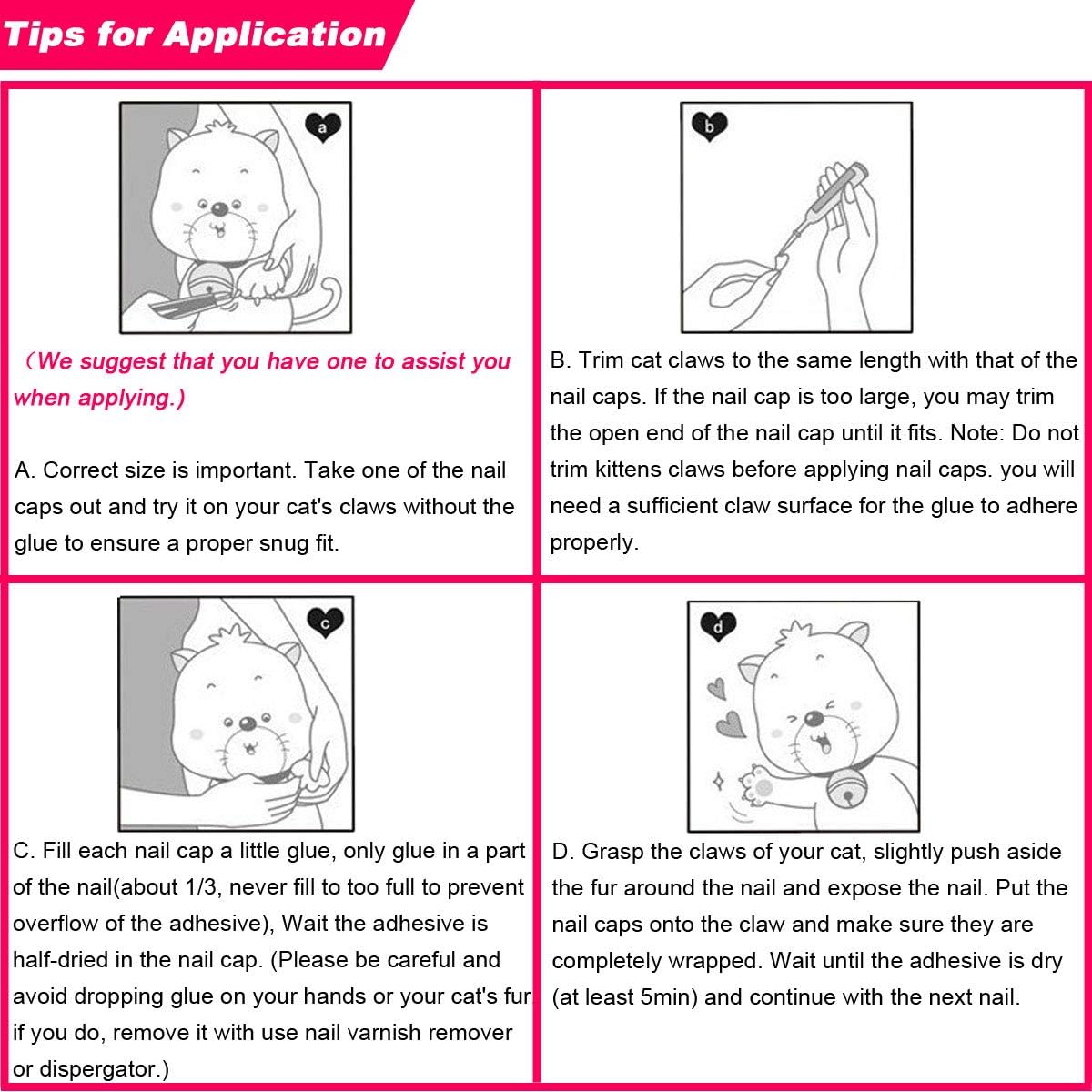 Tips for Application

a

（We suggest that you have one to assist you when applying.)

A. Correct size is important. Take one of the nail caps out and try it on your cat's claws without the glue to ensure a proper snug fit.

b

B. Trim cat claws to the same length with that of the nail caps. If the nail cap is too large, you may trim the open end of the nail cap until it fits. Note: Do not trim kittens claws before applying nail caps. you will need a sufficient claw surface for the glue to adhere properly.

c

C. Fill each nail cap a little glue, only glue in a part of the nail(about 1/3, never fill to too full to prevent overflow of the adhesive), Wait the adhesive is half-dried in the nail cap. (Please be careful and avoid dropping glue on your hands or your cat's fur if you do, remove it with use nail varnish remover or dispergator.)

d

D. Grasp the claws of your cat, slightly push aside the fur around the nail and expose the nail. Put the nail caps onto the claw and make sure they are completely wrapped. Wait until the adhesive is dry (at least 5min) and continue with the next nail.