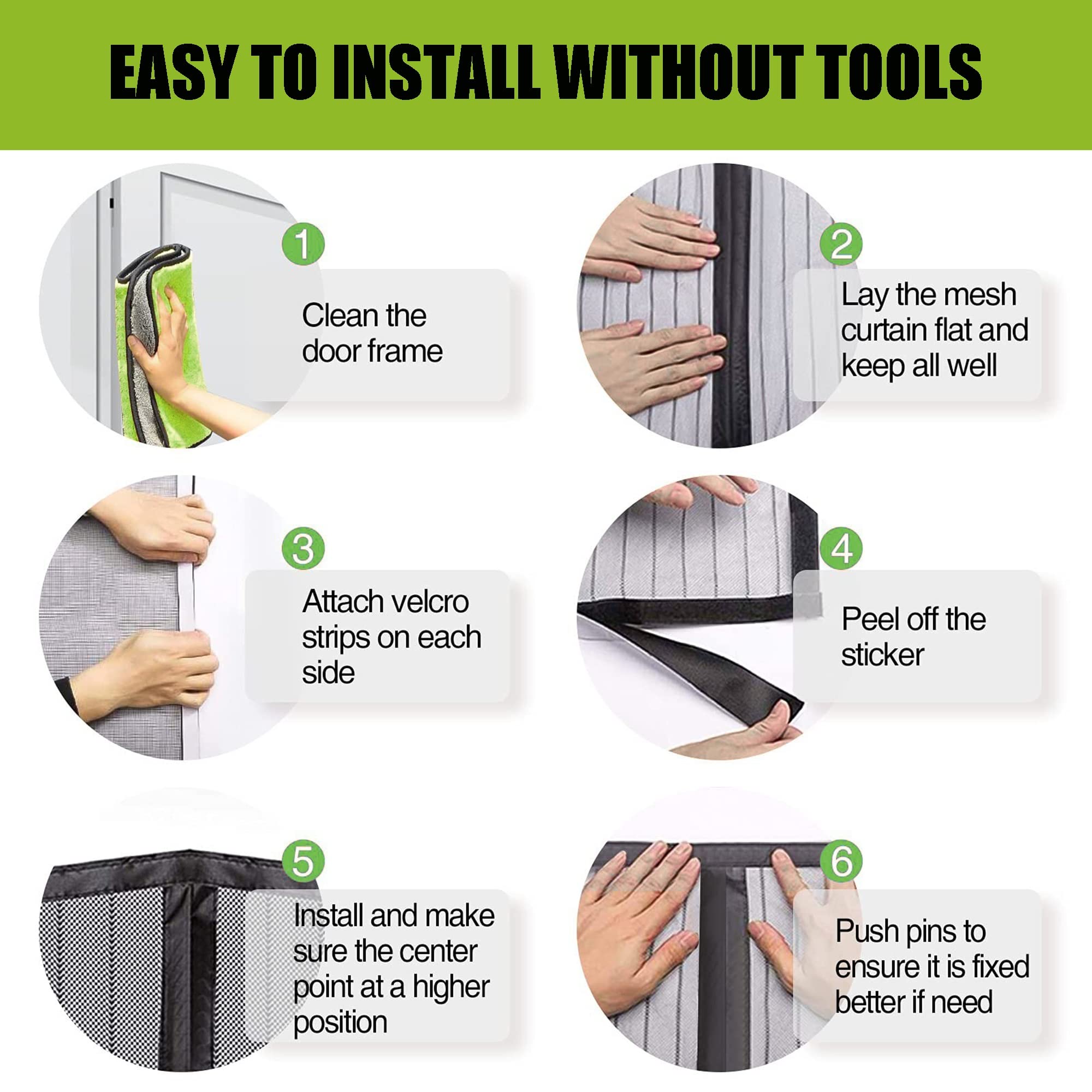 EASY TO INSTALL WITHOUT TOOLS

1

Clean the door frame

2

Lay the mesh curtain flat and keep all well

3

Attach velcro strips on each side

4

Peel off the sticker

5

Install and make sure the center point at a higher position

6

Push pins to ensure it is fixed better if need