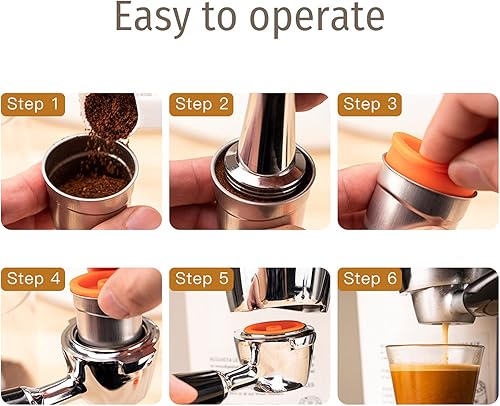 Easy to operate

Step 1

Step 2

Step 3

Step 4

Step 5

Step 6