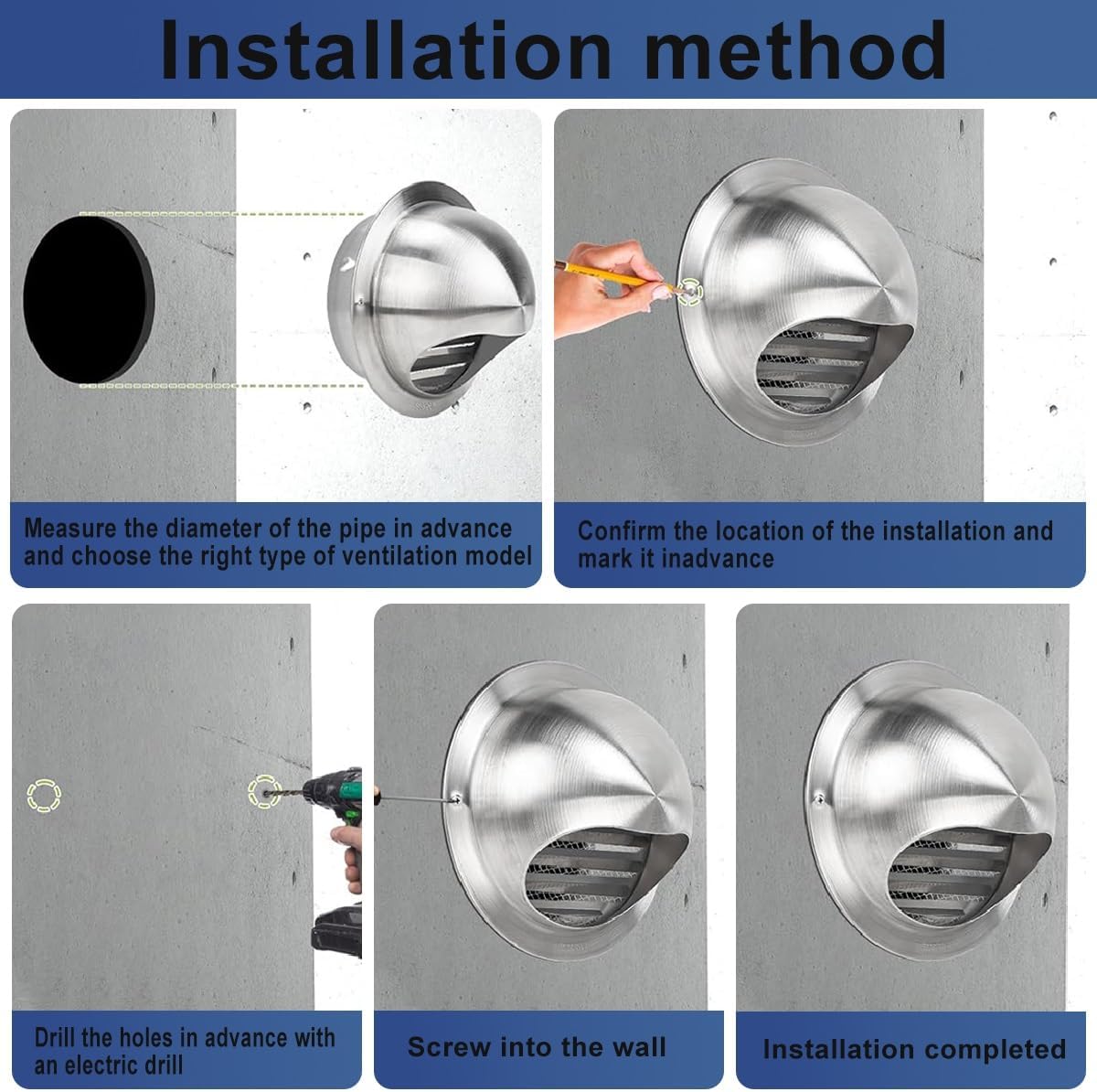 Installation method

Measure the diameter of the pipe in advance and choose the right type of ventilation model

Confirm the location of the installation and mark it inadvance

Drill the holes in advance with an electric drill

Screw into the wall

Installation completed