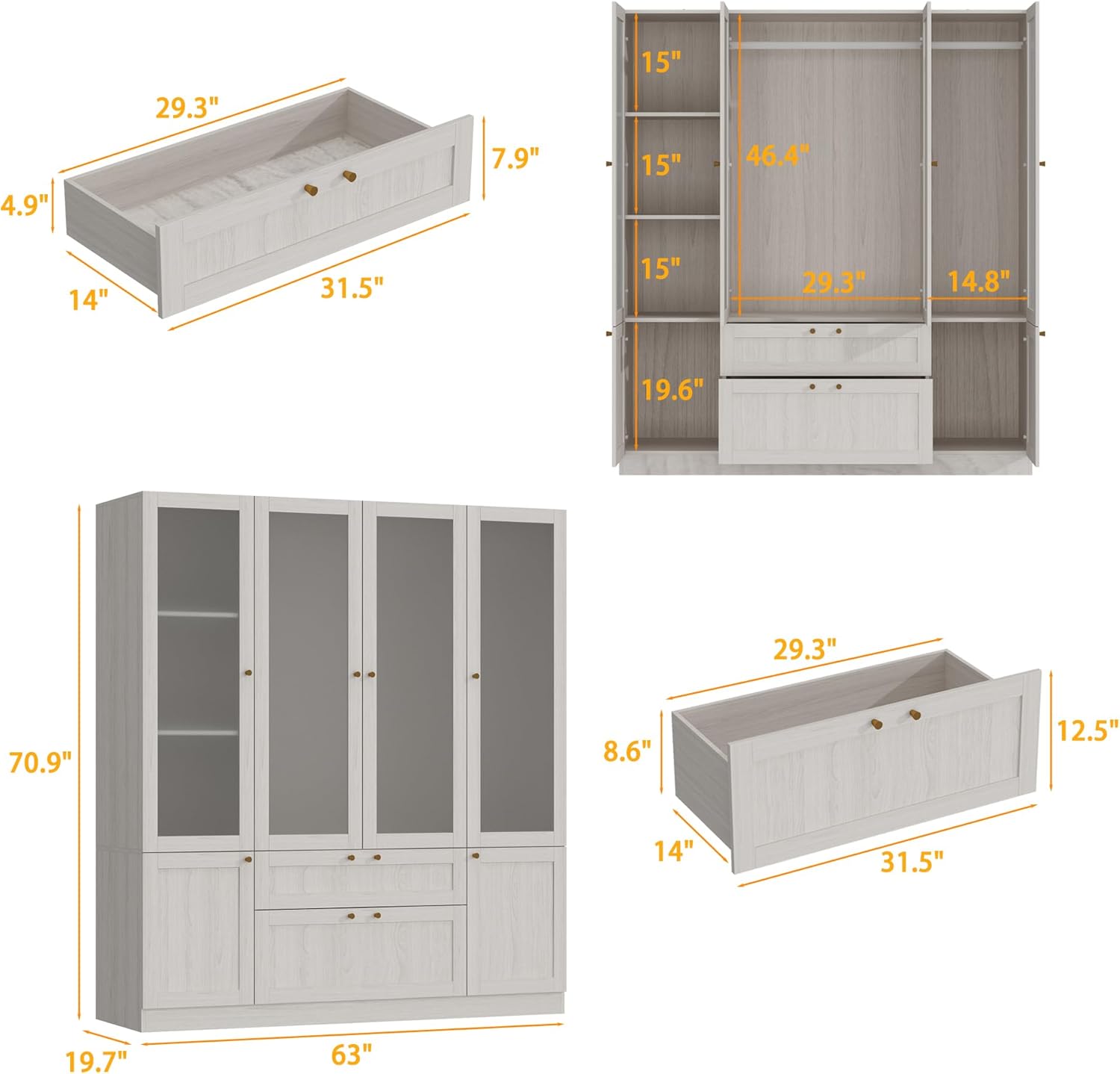 29.3"
7.9"
4.9"
14"
31.5"

15"
15"
46.4"
15"
29.3"
14.8"
19.6"

70.9"
19.7"
63"

29.3"
8.6"
12.5"
14"
31.5"