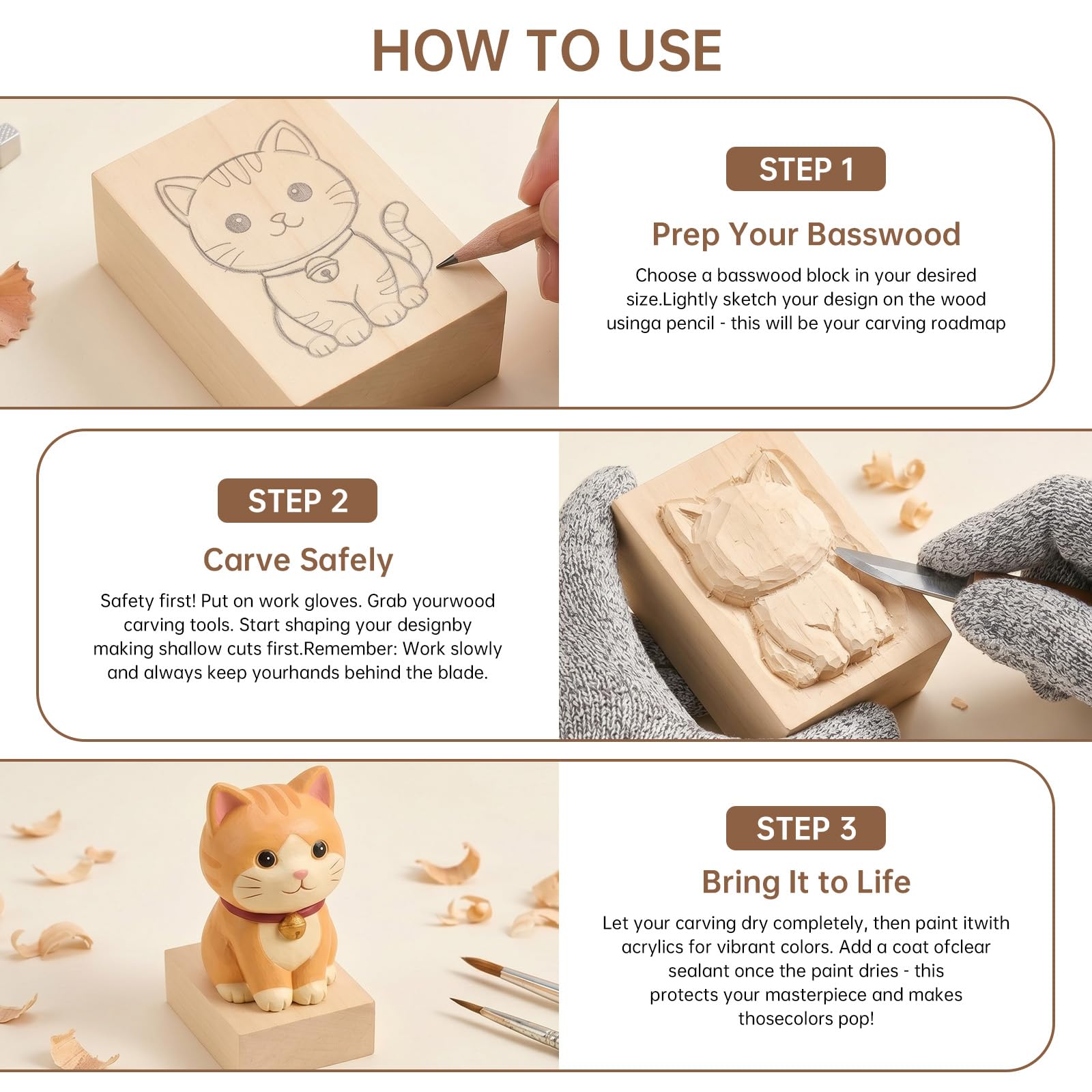 HOW TO USE

STEP 1

Prep Your Basswood

Choose a basswood block in your desired size.Lightly sketch your design on the wood usinga pencil - this will be your carving roadmap

STEP 2

Carve Safely

Safety first! Put on work gloves. Grab yourwood carving tools. Start shaping your designby making shallow cuts first.Remember: Work slowly and always keep yourhands behind the blade.

STEP 3

Bring It to Life

Let your carving dry completely, then paint itwith acrylics for vibrant colors. Add a coat ofclear sealant once the paint dries - this protects your masterpiece and makes thosecolors pop!