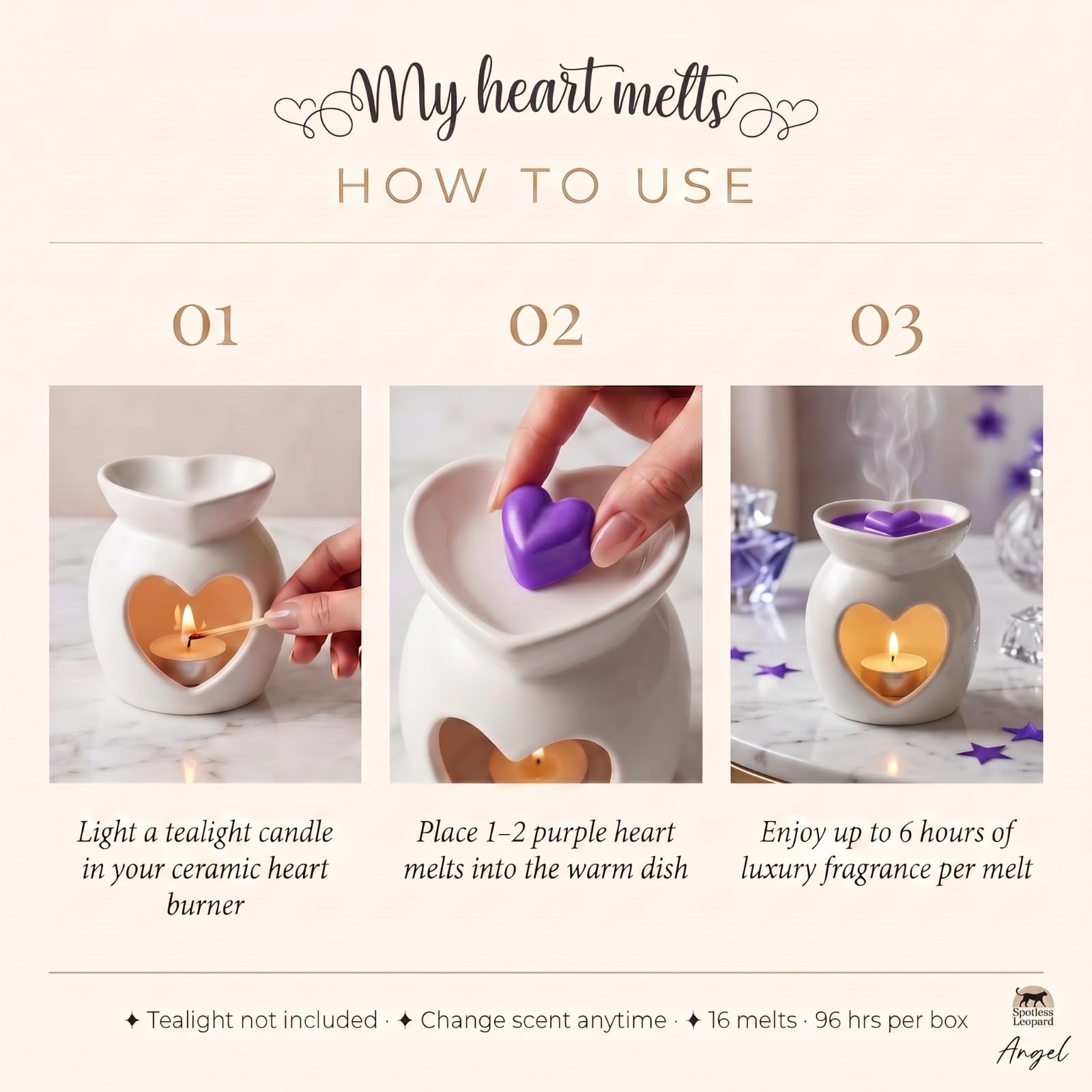 My heart melts

HOW TO USE

01

Light a tealight candle in your ceramic heart burner

02

Place 1–2 purple heart melts into the warm dish

03

Enjoy up to 6 hours of luxury fragrance per melt

✦ Tealight not included · ✦ Change scent anytime · ✦ 16 melts · 96 hrs per box

Spotless Leopard

Angel