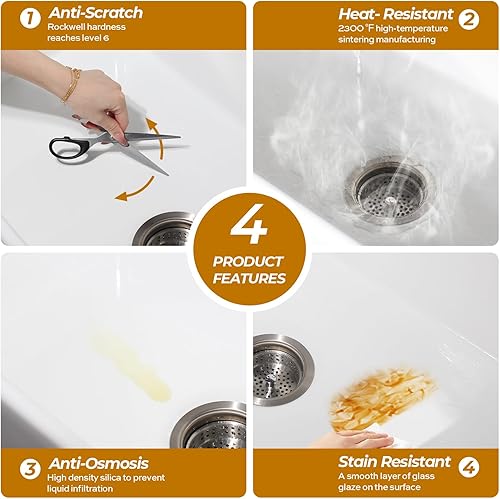 1 Anti-Scratch
Rockwell hardness reaches level 6

Heat- Resistant 2
2300 °F high-temperature sintering manufacturing

4
PRODUCT FEATURES

3 Anti-Osmosis
High density silica to prevent liquid infiltration

Stain Resistant 4
A smooth layer of glass glaze on the surface