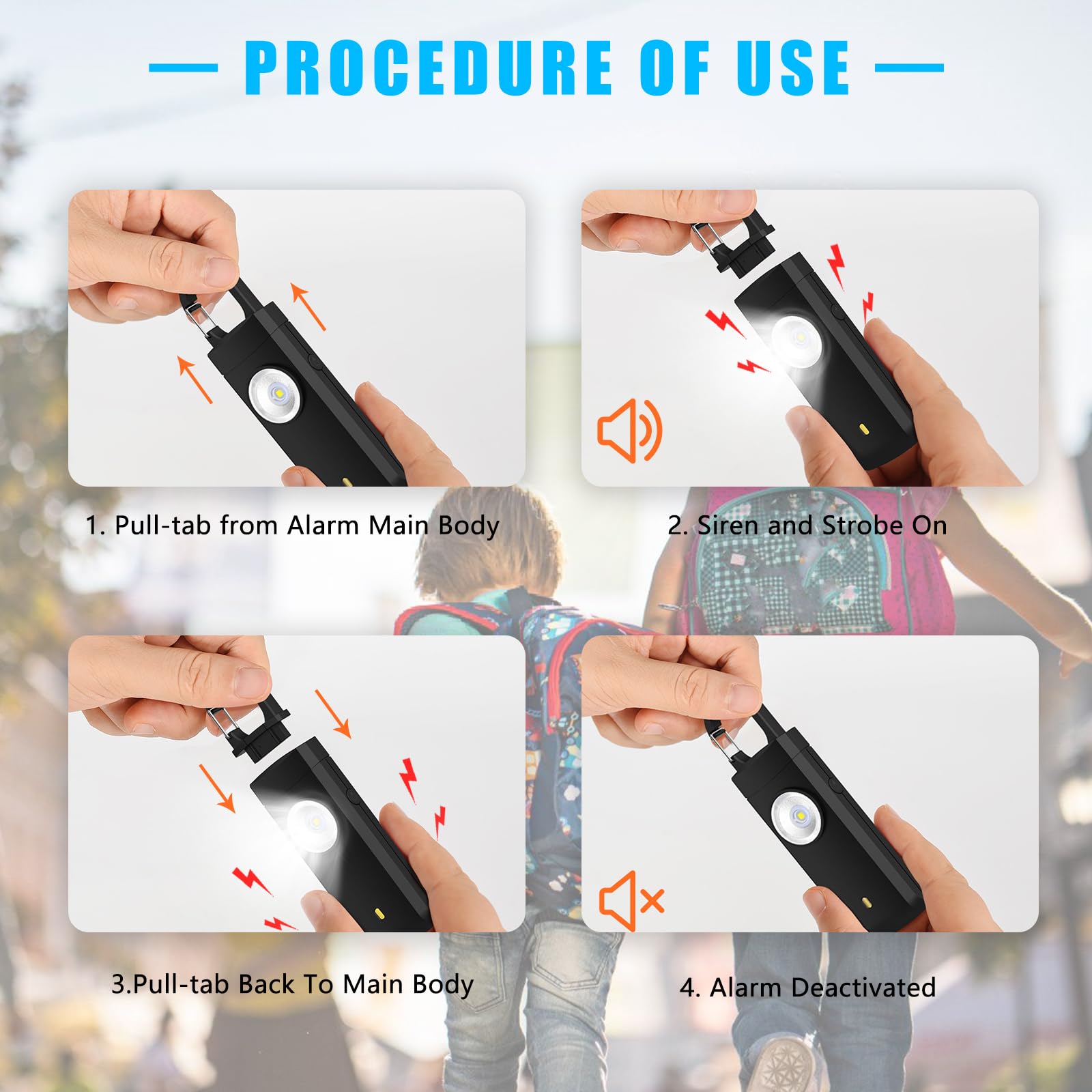 — PROCEDURE OF USE —

1. Pull-tab from Alarm Main Body

2. Siren and Strobe On

3.Pull-tab Back To Main Body

4. Alarm Deactivated