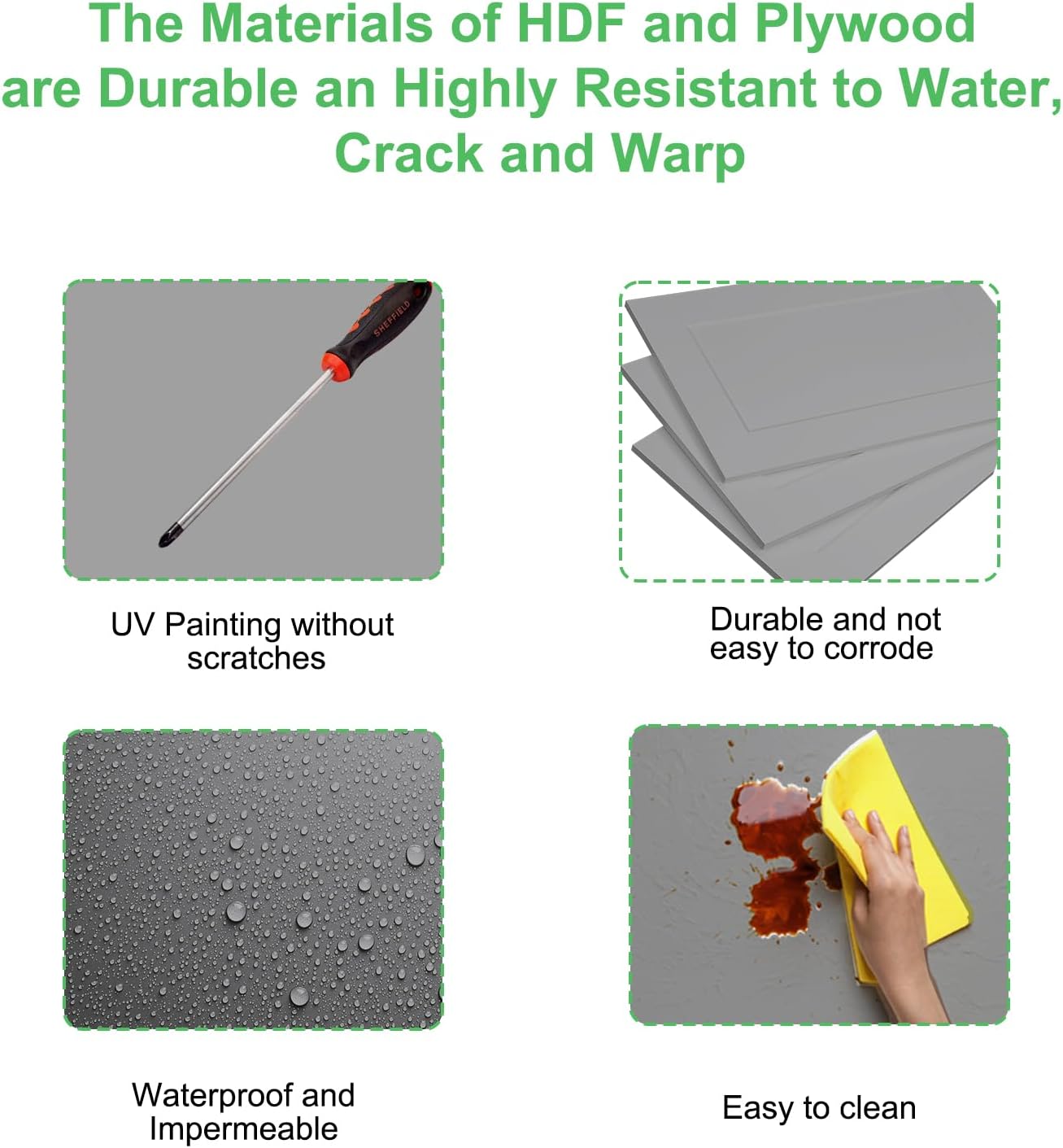 The Materials of HDF and Plywood are Durable an Highly Resistant to Water, Crack and Warp

SHEFFIELD

UV Painting without scratches

Durable and not easy to corrode

Waterproof and Impermeable

Easy to clean