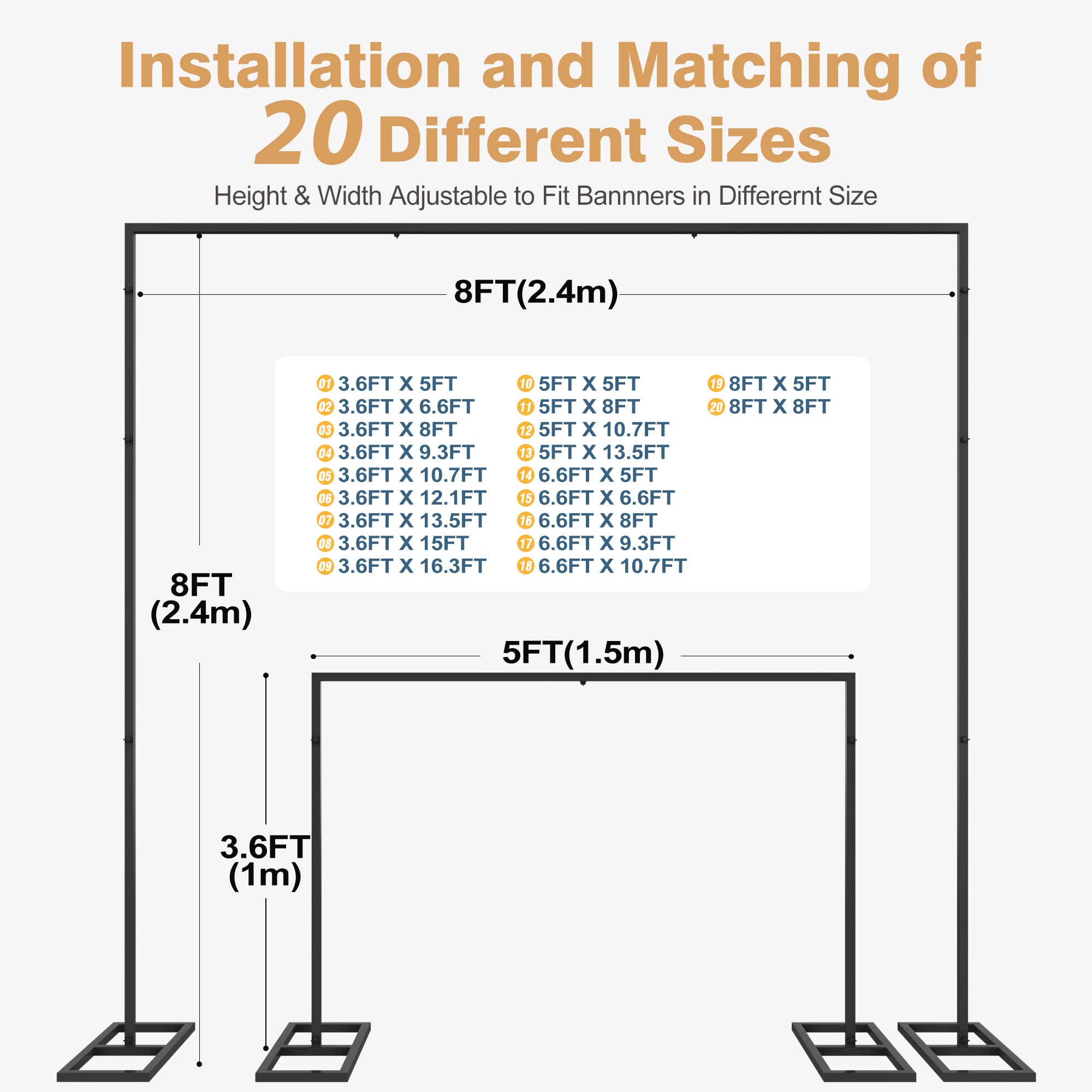 Installation and Matching of 20 Different Sizes

Height & Width Adjustable to Fit Bannners in Differernt Size

8FT(2.4m)

01 3.6FT X 5FT
02 3.6FT X 6.6FT
03 3.6FT X 8FT
04 3.6FT X 9.3FT
05 3.6FT X 10.7FT
06 3.6FT X 12.1FT
07 3.6FT X 13.5FT
08 3.6FT X 15FT
09 3.6FT X 16.3FT

10 5FT X 5FT
11 5FT X 8FT
12 5FT X 10.7FT
13 5FT X 13.5FT
14 6.6FT X 5FT
15 6.6FT X 6.6FT
16 6.6FT X 8FT
17 6.6FT X 9.3FT
18 6.6FT X 10.7FT

19 8FT X 5FT
20 8FT X 8FT

8FT
(2.4m)

5FT(1.5m)

3.6FT
(1m)