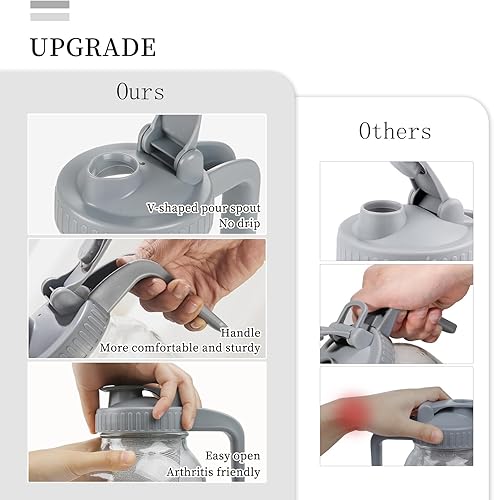 UPGRADE

Ours

V-shaped pour spout
No drip

Handle
More comfortable and sturdy

Easy open
Arthritis friendly

Others