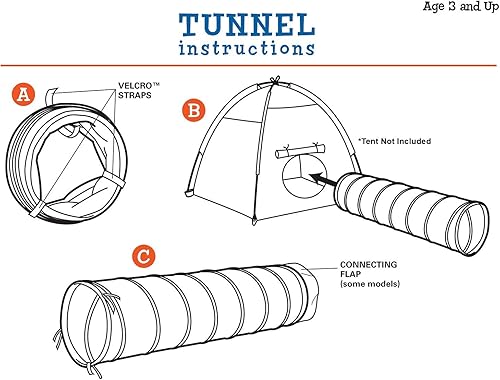 Age 3 and Up

TUNNEL
instructions

A

VELCRO™
STRAPS

B

*Tent Not Included

C

CONNECTING
FLAP
(some models)