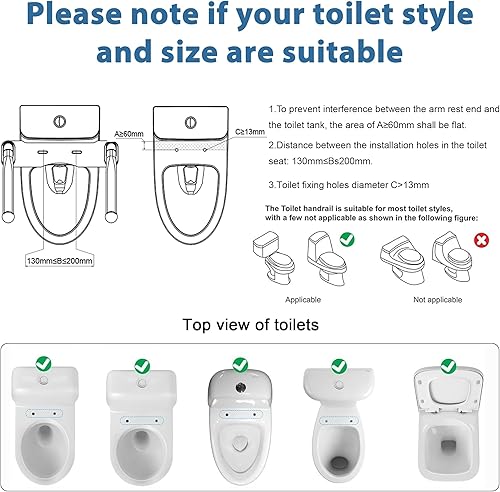 Please note if your toilet style and size are suitable

A≥60mm

C≥13mm

130mm≤B≤200mm

1.To prevent interference between the arm rest end and the toilet tank, the area of A≥60mm shall be flat.

2.Distance between the installation holes in the toilet seat: 130mm≤B≤200mm.

3.Toilet fixing holes diameter C>13mm

The Toilet handrail is suitable for most toilet styles, with a few not applicable as shown in the following figure:

Applicable

Not applicable

Top view of toilets