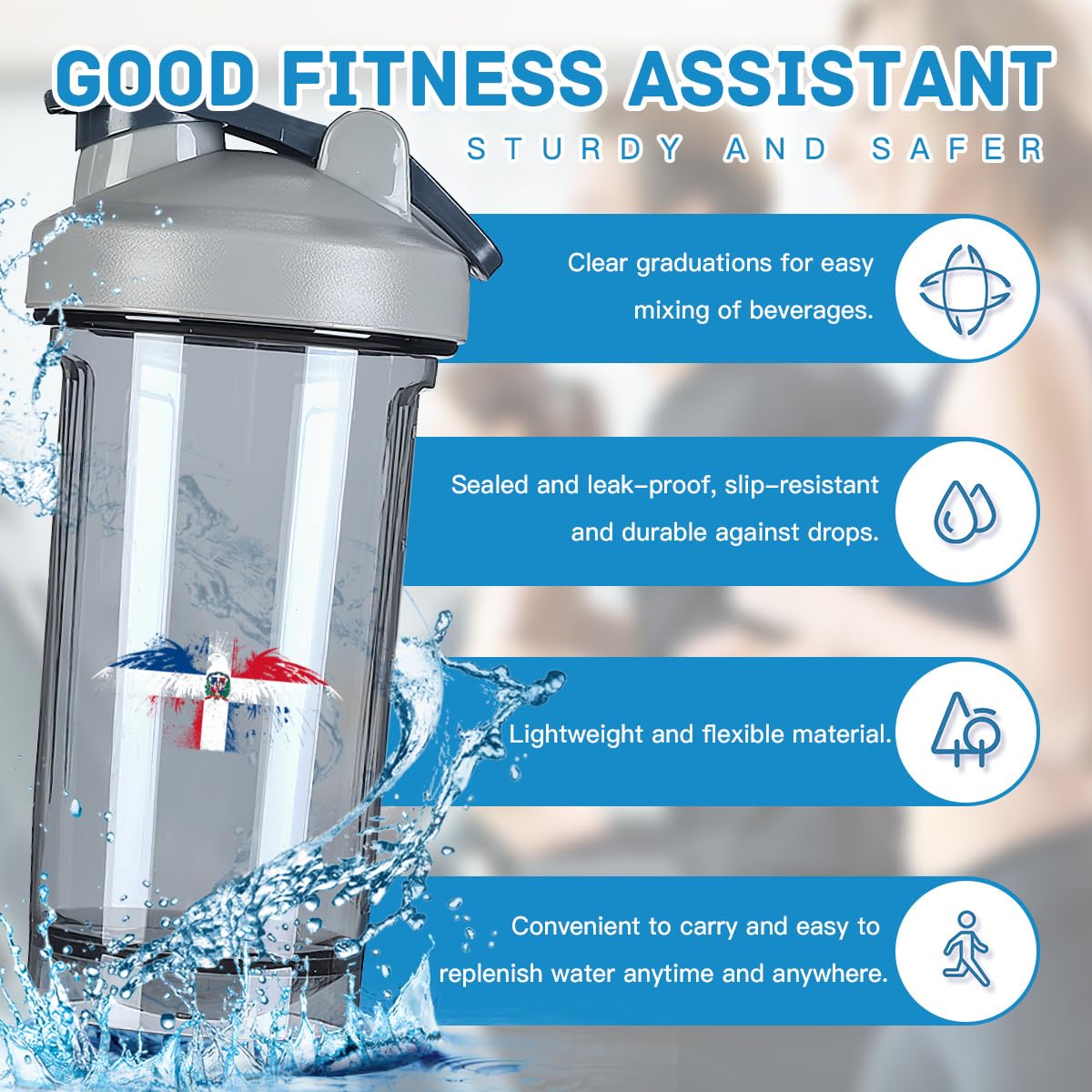 GOOD FITNESS ASSISTANT

STURDY AND SAFER

Clear graduations for easy mixing of beverages.

Sealed and leak-proof, slip-resistant and durable against drops.

Lightweight and flexible material.

Convenient to carry and easy to replenish water anytime and anywhere.