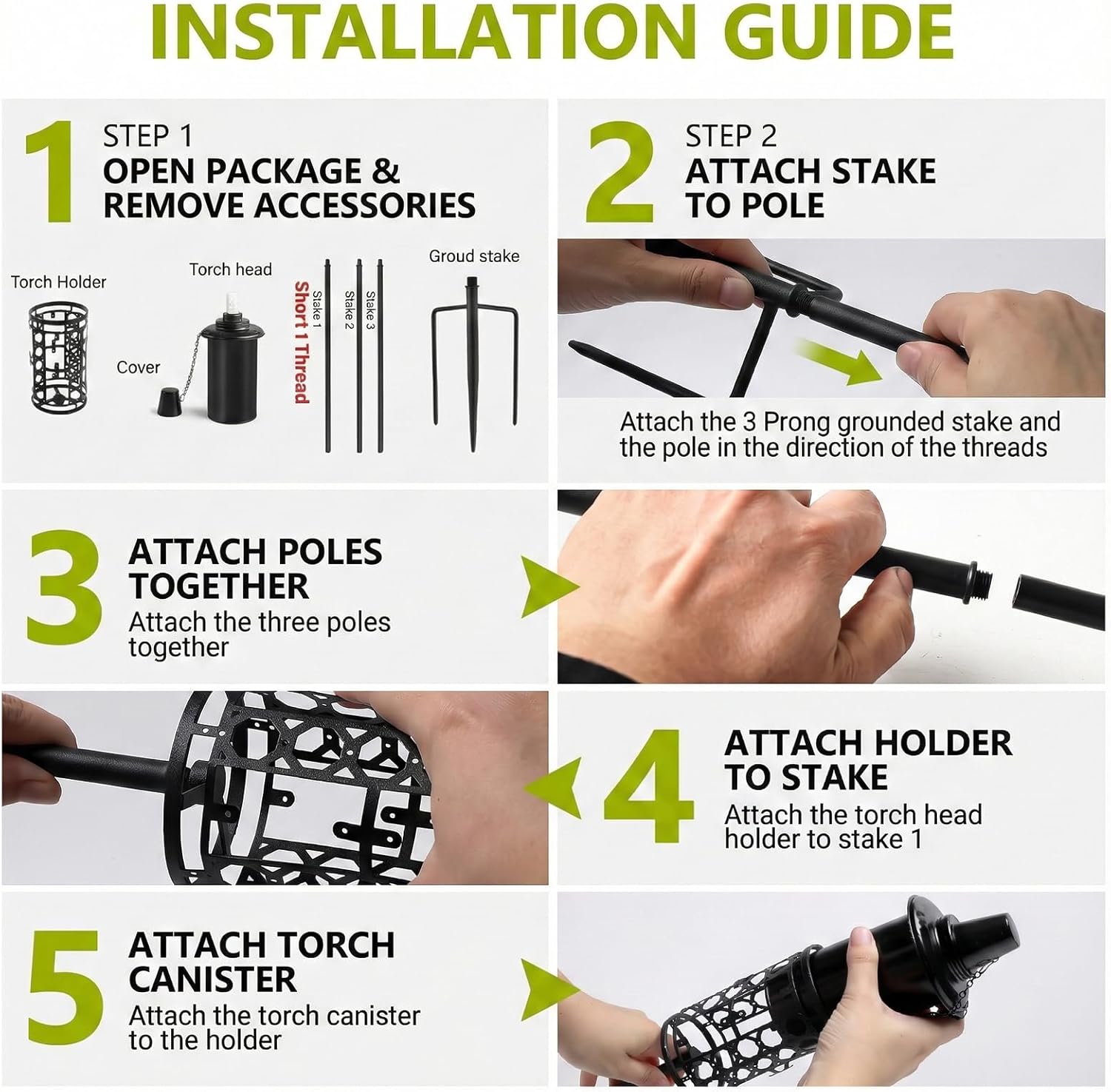 INSTALLATION GUIDE

1 STEP 1
OPEN PACKAGE & REMOVE ACCESSORIES

Torch Holder
Torch head
Cover
Short 1 Thread
Stake 1
Stake 2
Stake 3
Groud stake

2 STEP 2
ATTACH STAKE TO POLE

Attach the 3 Prong grounded stake and the pole in the direction of the threads

3 ATTACH POLES TOGETHER
Attach the three poles together

4 ATTACH HOLDER TO STAKE
Attach the torch head holder to stake 1

5 ATTACH TORCH CANISTER
Attach the torch canister to the holder