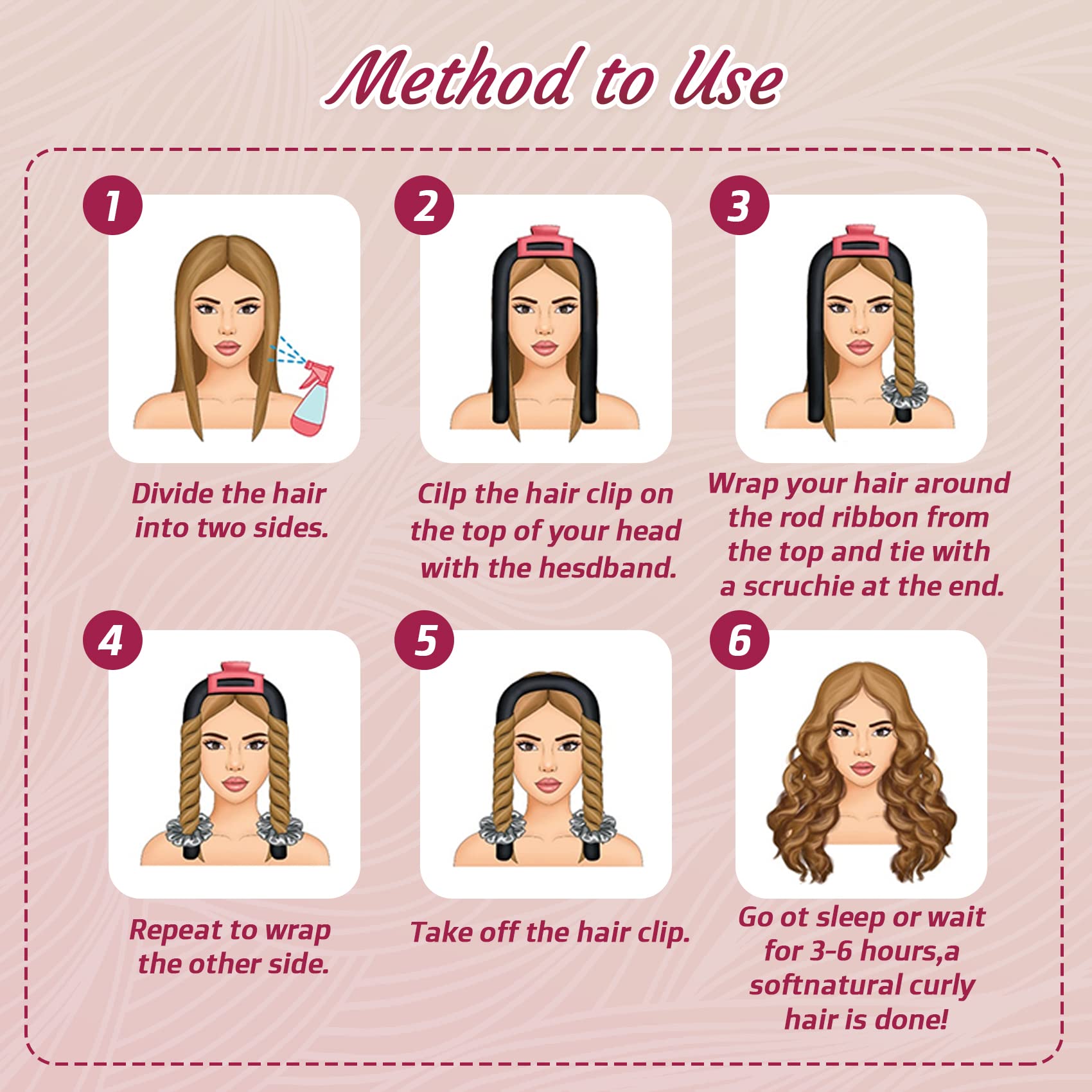 Method to Use

1

Divide the hair into two sides.

2

Cilp the hair clip on the top of your head with the hesdband.

3

Wrap your hair around the rod ribbon from the top and tie with a scruchie at the end.

4

Repeat to wrap the other side.

5

Take off the hair clip.

6

Go ot sleep or wait for 3-6 hours,a softnatural curly hair is done!