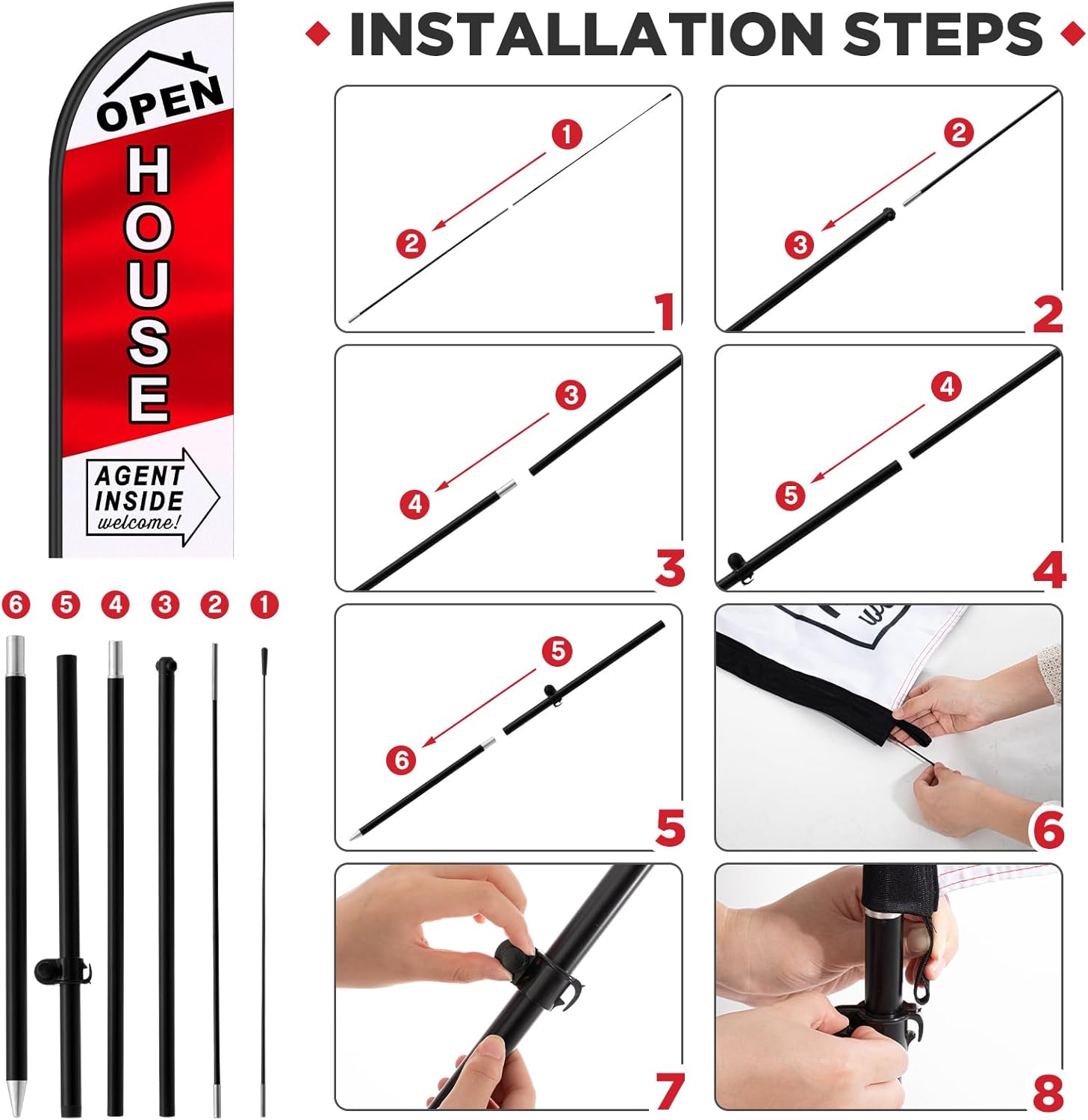 OPEN HOUSE

AGENT INSIDE welcome!

6 5 4 3 2 1

INSTALLATION STEPS

1
2
1

2
3
2

3
4
3

4
5
4

5
6
5

6

7

8