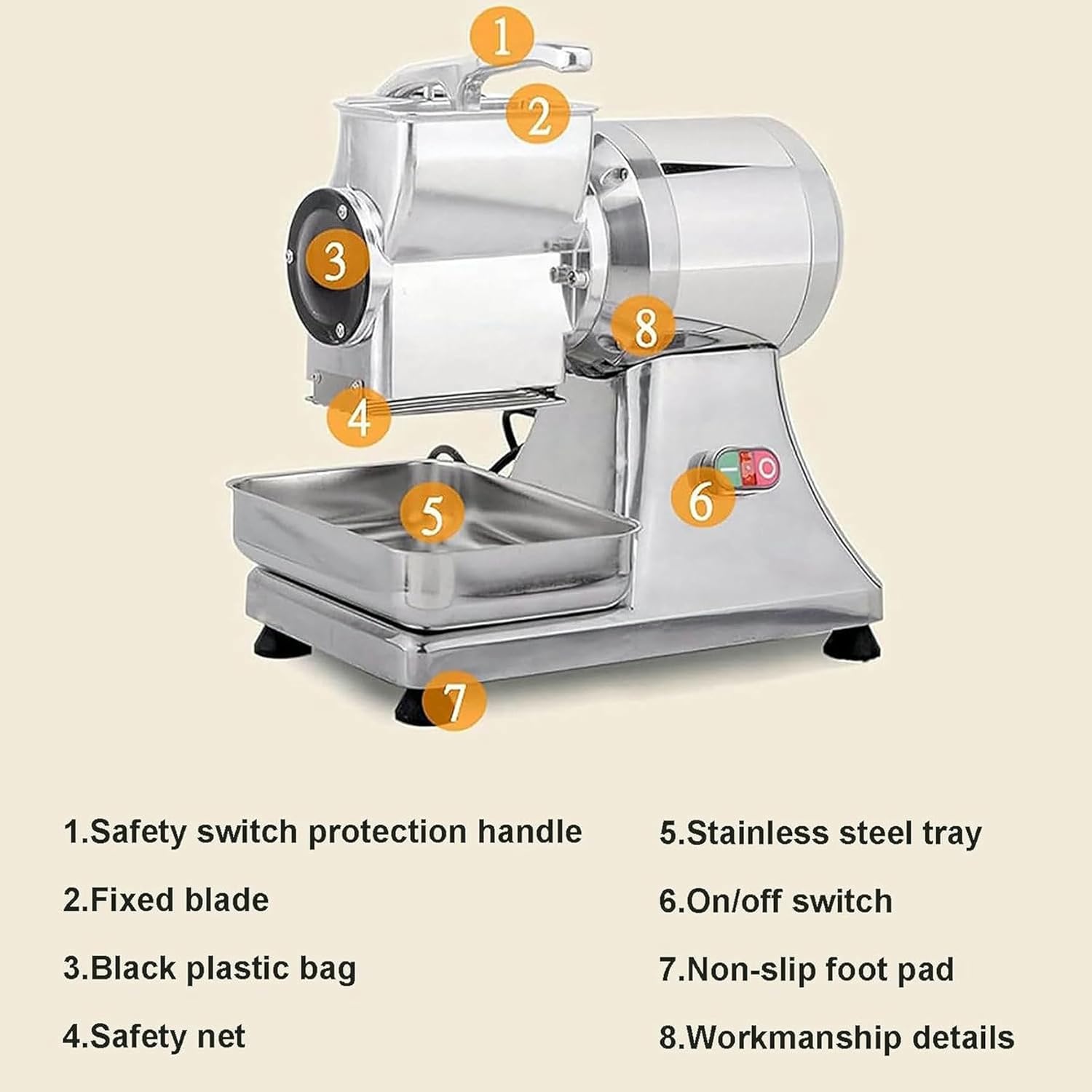 1
2
3
8
4
6
5
7

1.Safety switch protection handle

2.Fixed blade

3.Black plastic bag

4.Safety net

5.Stainless steel tray

6.On/off switch

7.Non-slip foot pad

8.Workmanship details