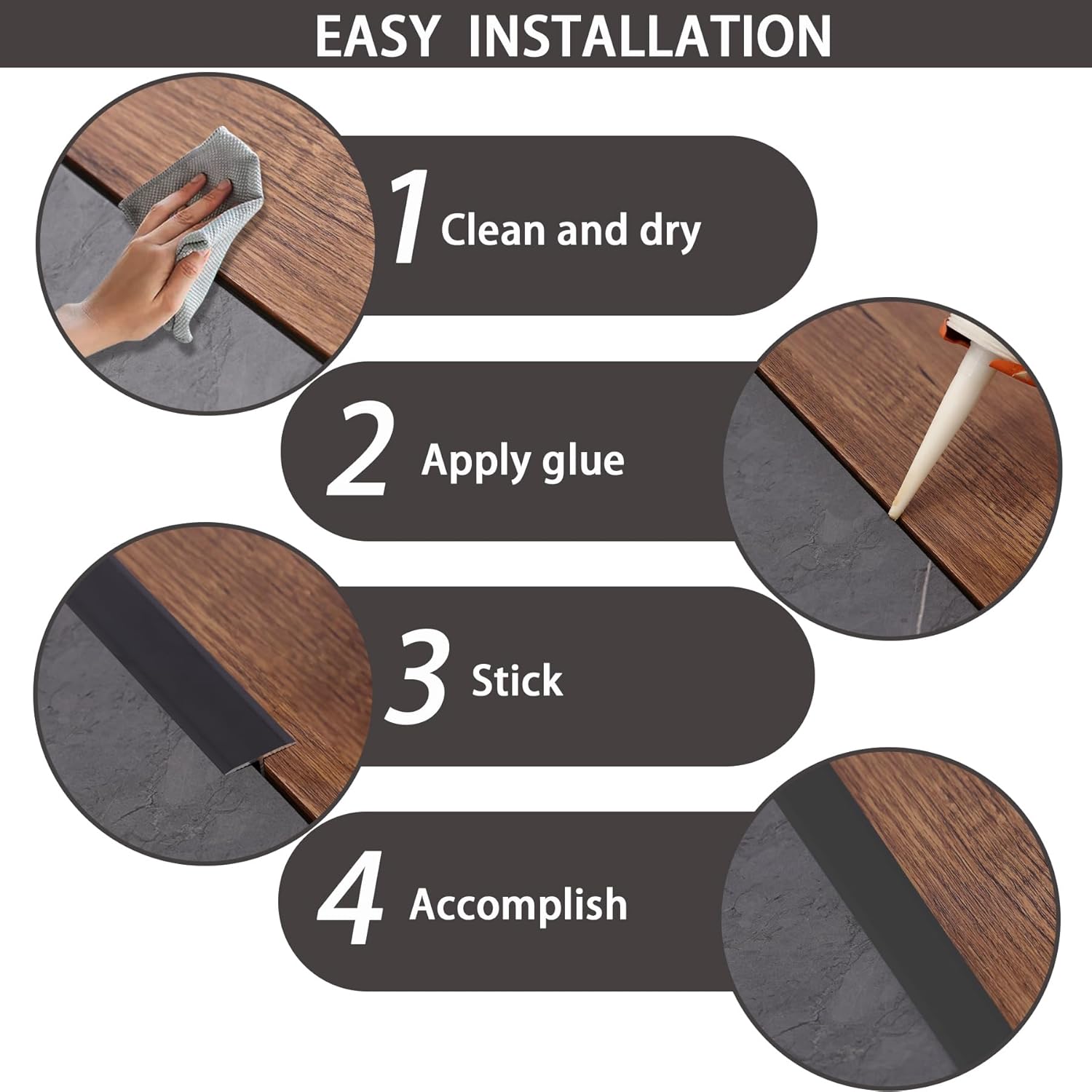 EASY INSTALLATION

1 Clean and dry

2 Apply glue

3 Stick

4 Accomplish