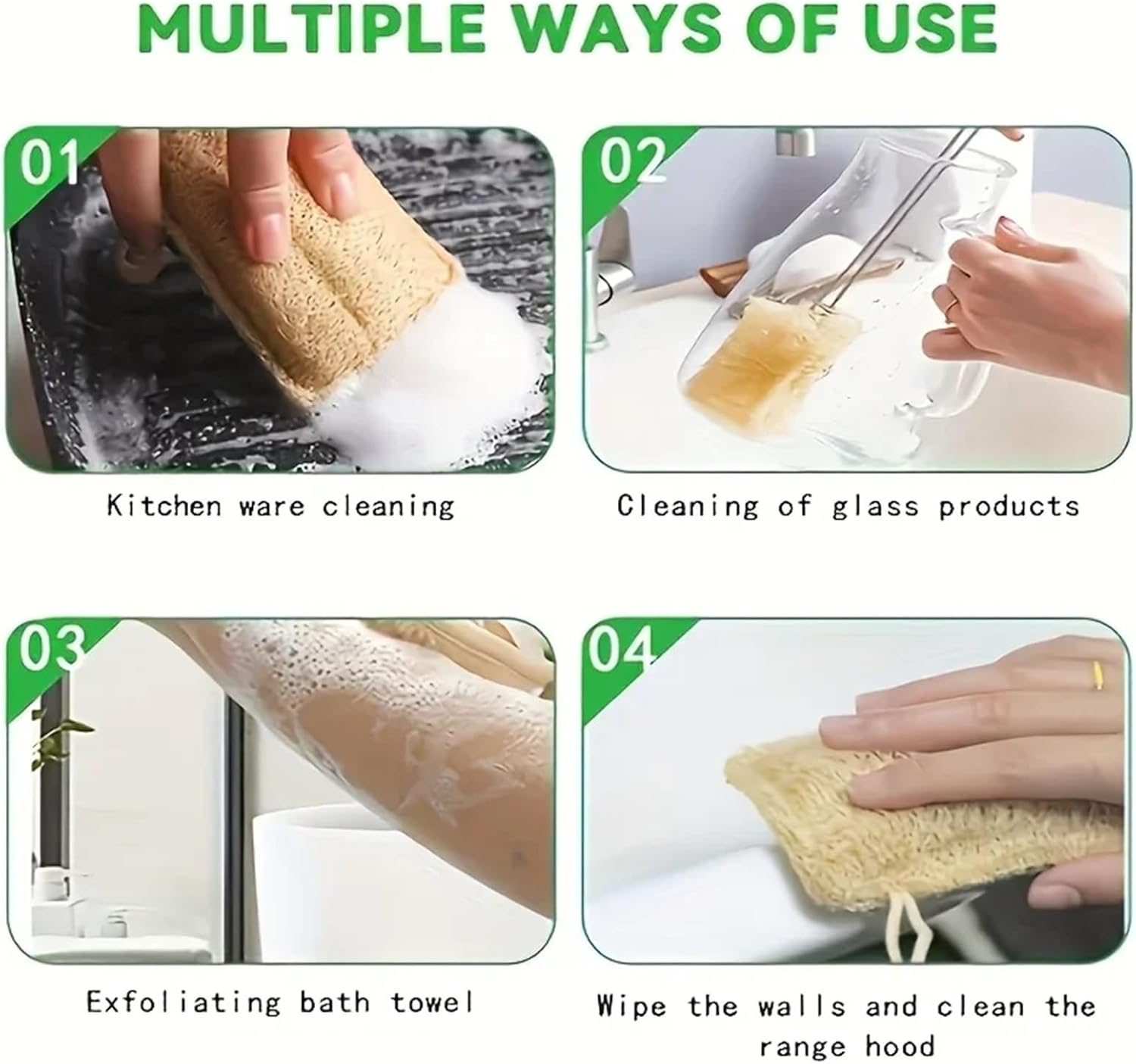 MULTIPLE WAYS OF USE

01

Kitchen ware cleaning

02

Cleaning of glass products

03

Exfoliating bath towel

04

Wipe the walls and clean the range hood