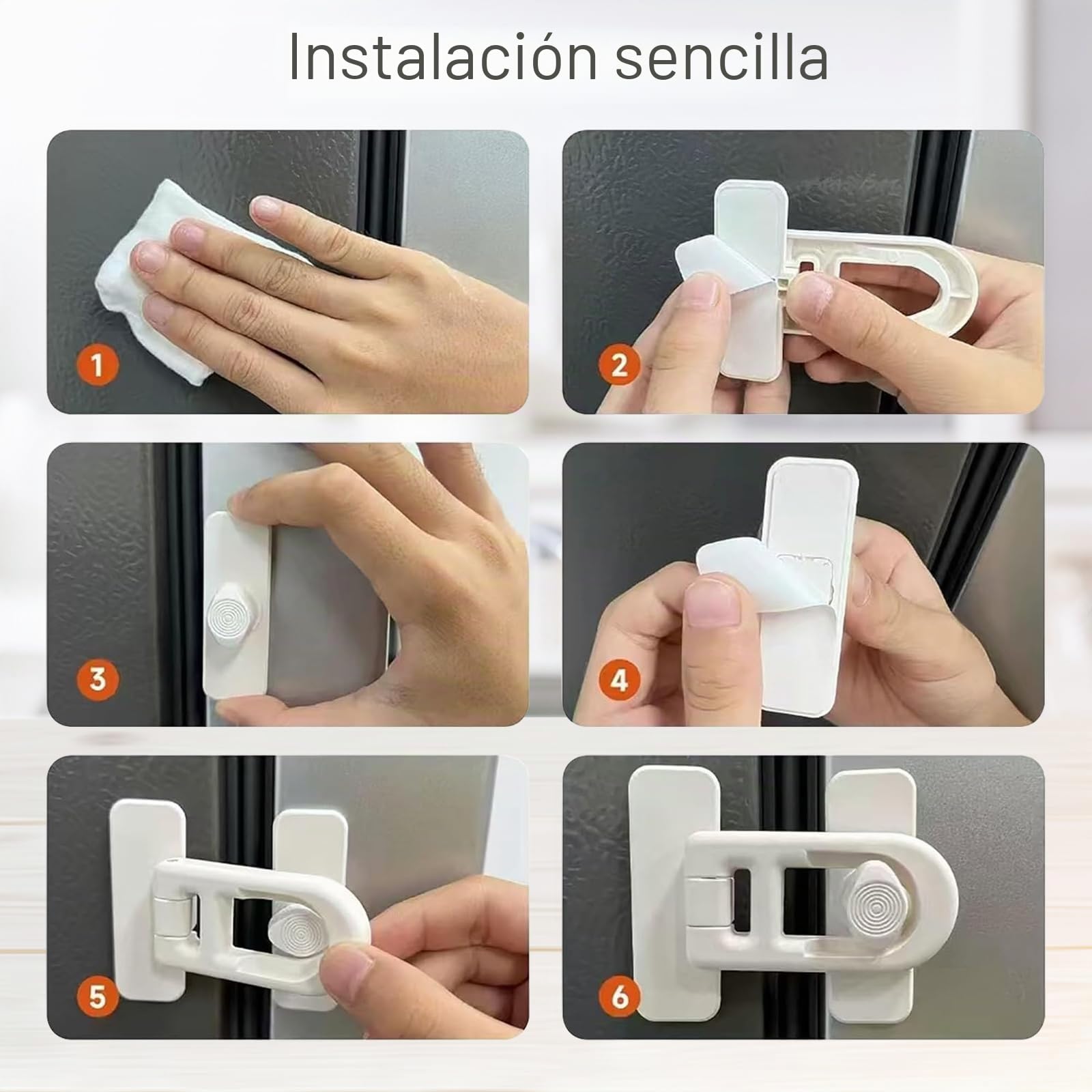 Instalación sencilla

1

2

3

4

5

6