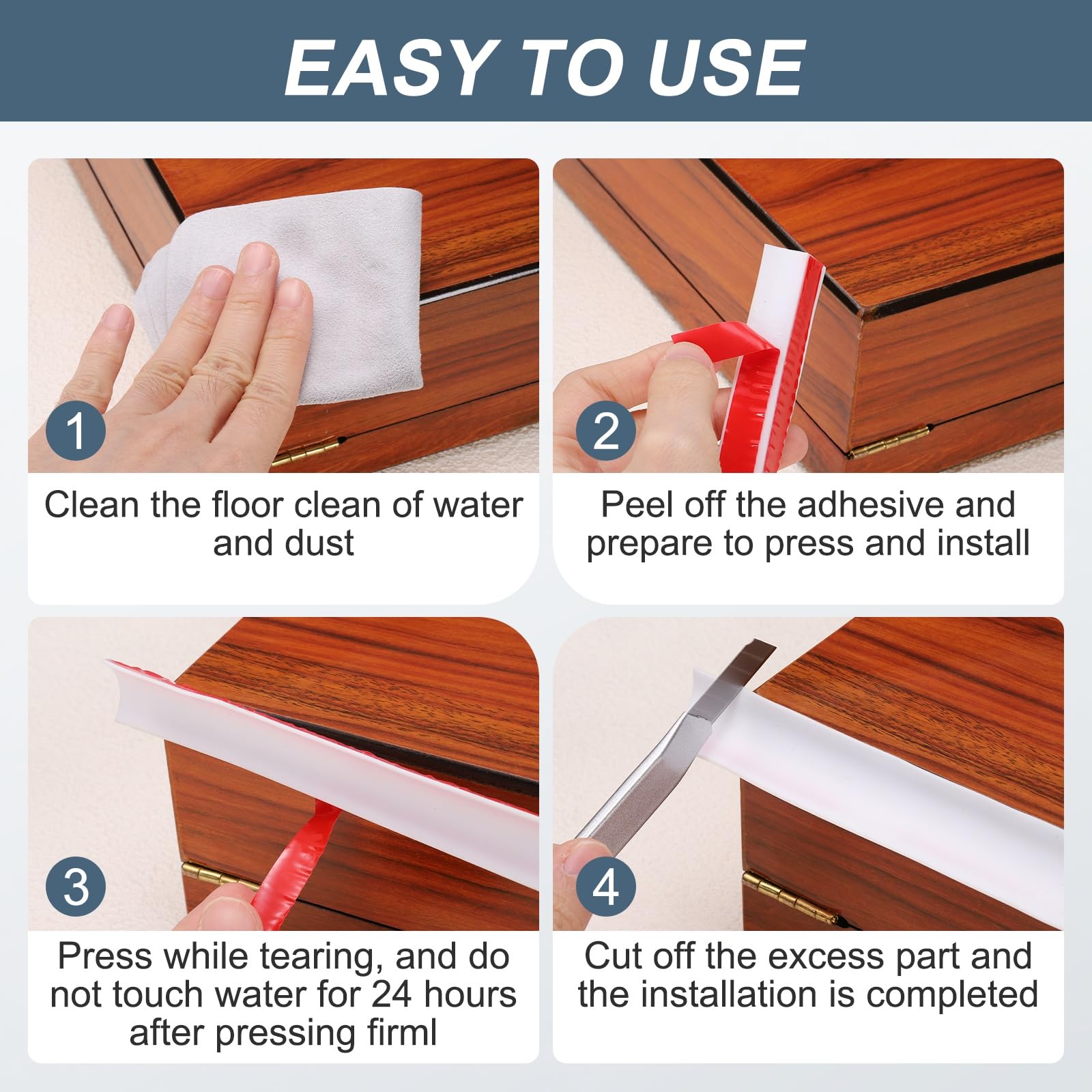 EASY TO USE

1

Clean the floor clean of water and dust

2

Peel off the adhesive and prepare to press and install

3

Press while tearing, and do not touch water for 24 hours after pressing firml

4

Cut off the excess part and the installation is completed