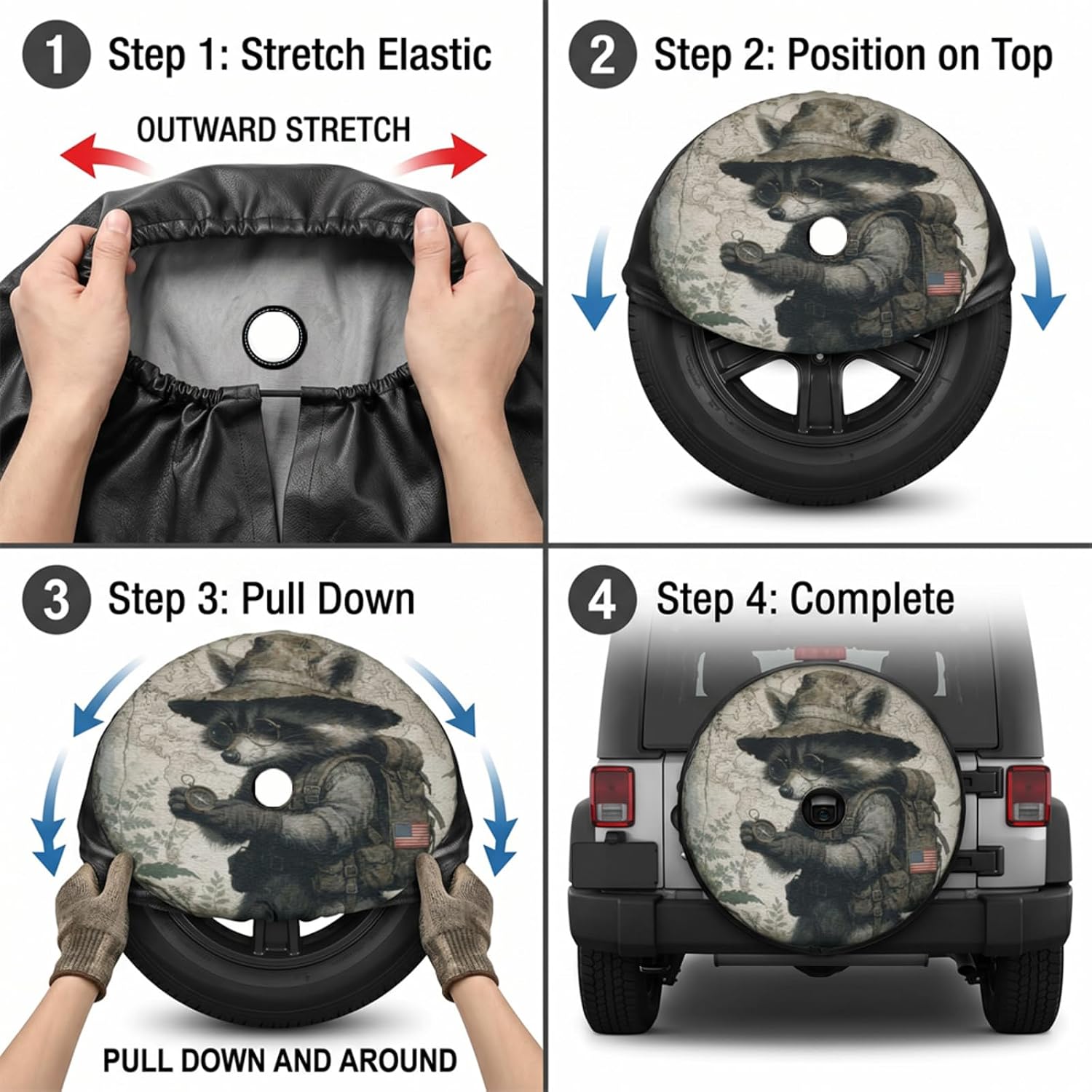 1 Step 1: Stretch Elastic

OUTWARD STRETCH

2 Step 2: Position on Top

3 Step 3: Pull Down

PULL DOWN AND AROUND

4 Step 4: Complete