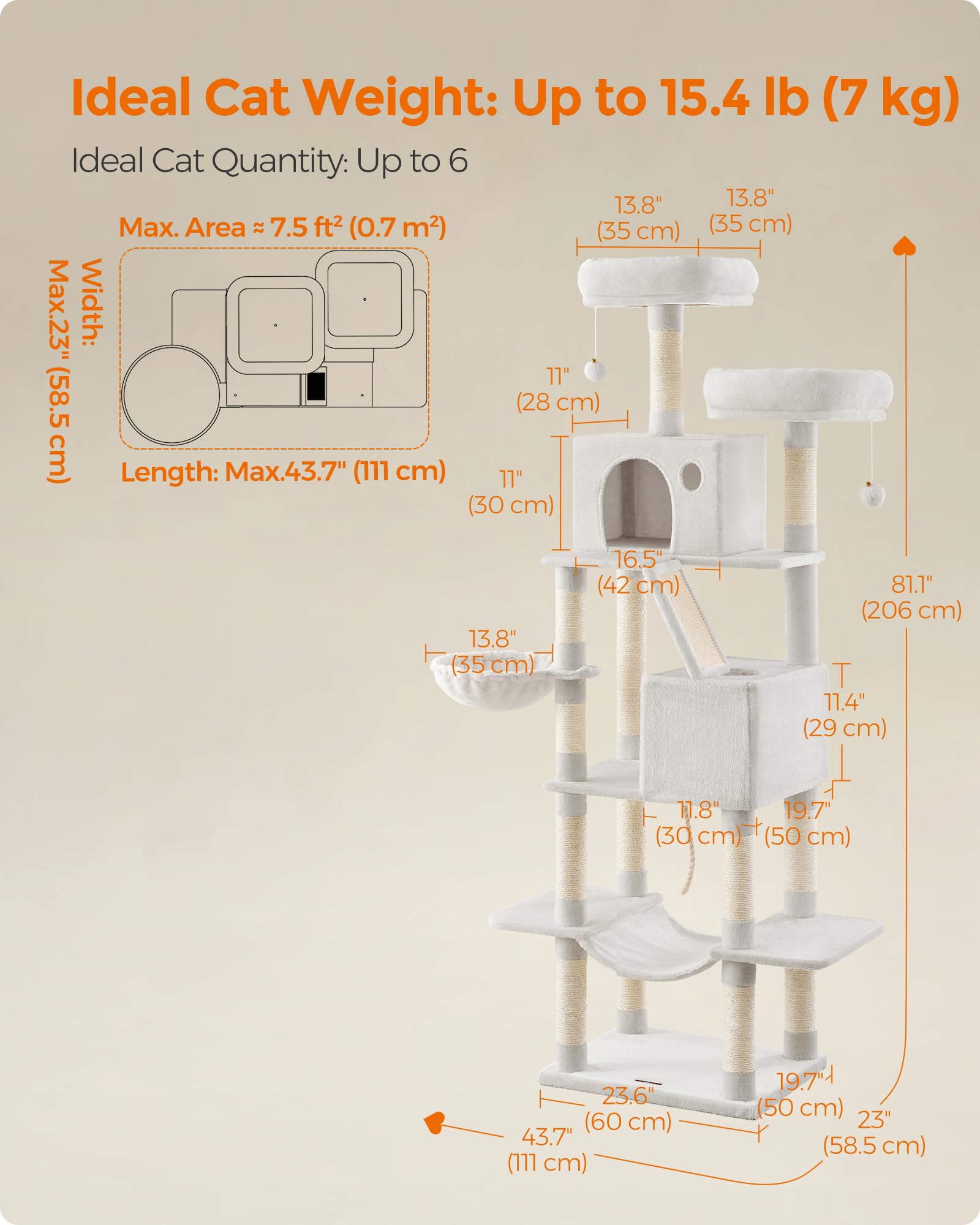 Ideal Cat Weight: Up to 15.4 lb (7 kg)

Ideal Cat Quantity: Up to 6

Max. Area ≈ 7.5 ft² (0.7 m²)

Width: Max.23" (58.5 cm)

Length: Max.43.7" (111 cm)

13.8" (35 cm)

13.8" (35 cm)

11" (28 cm)

11" (30 cm)

16.5" (42 cm)

81.1" (206 cm)

13.8" (35 cm)

11.4" (29 cm)

11.8" (30 cm)

19.7" (50 cm)

23.6" (60 cm)

19.7" (50 cm)

43.7" (111 cm)

23" (58.5 cm)