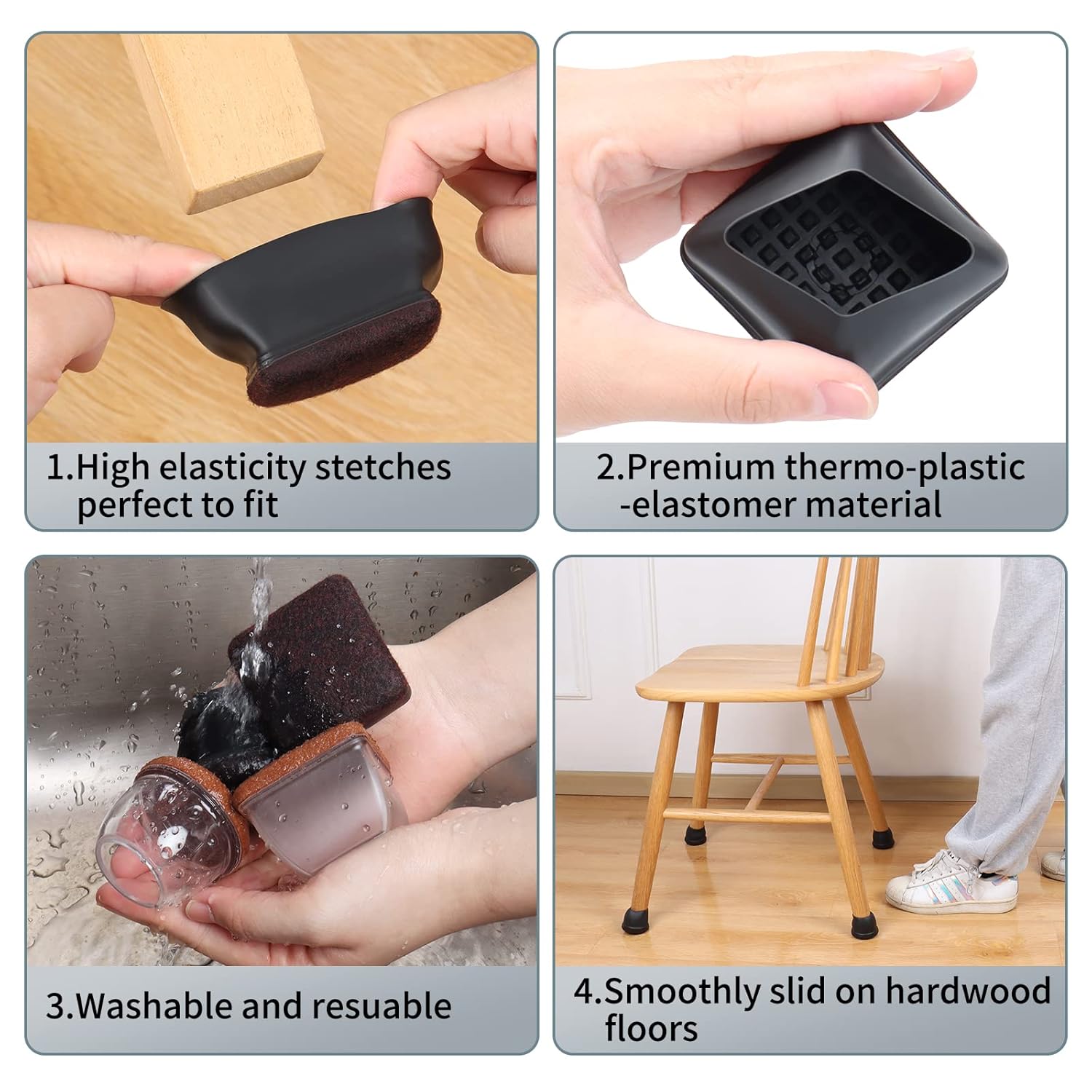 1.High elasticity stetches perfect to fit

2.Premium thermo-plastic -elastomer material

3.Washable and resuable

4.Smoothly slid on hardwood floors