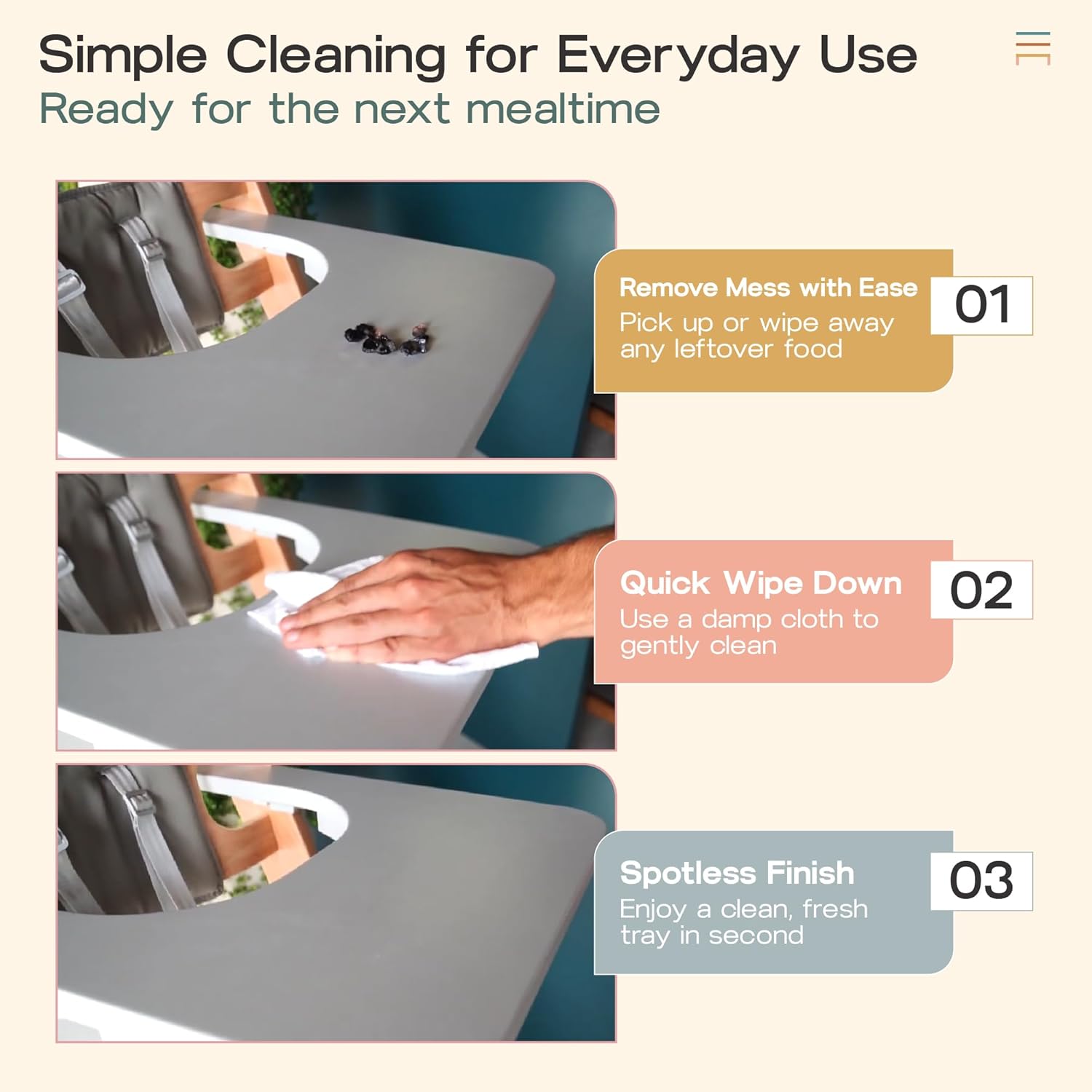 Simple Cleaning for Everyday Use
Ready for the next mealtime

Remove Mess with Ease
Pick up or wipe away any leftover food

01

Quick Wipe Down
Use a damp cloth to gently clean

02

Spotless Finish
Enjoy a clean, fresh tray in second

03