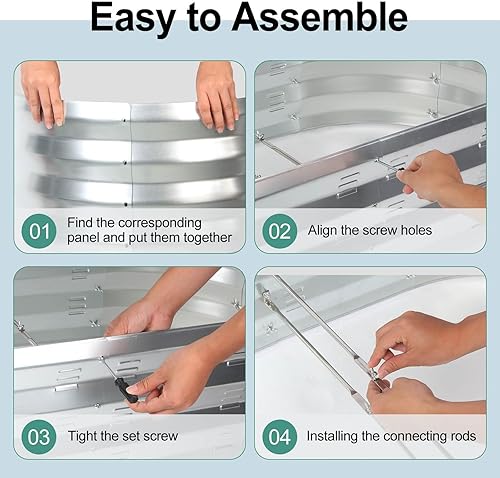 Easy to Assemble

01 Find the corresponding panel and put them together

02 Align the screw holes

03 Tight the set screw

04 Installing the connecting rods