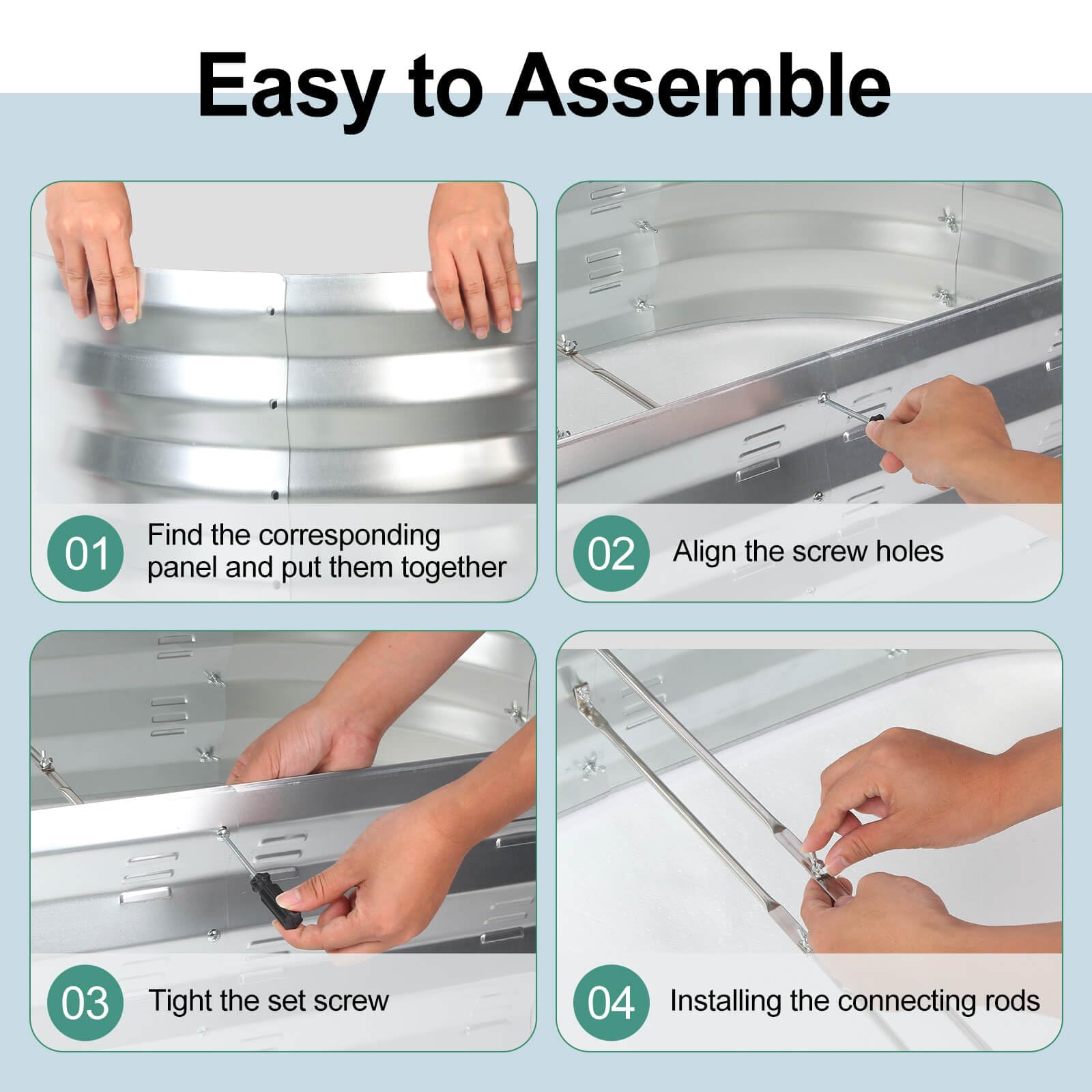 Easy to Assemble

01 Find the corresponding panel and put them together

02 Align the screw holes

03 Tight the set screw

04 Installing the connecting rods