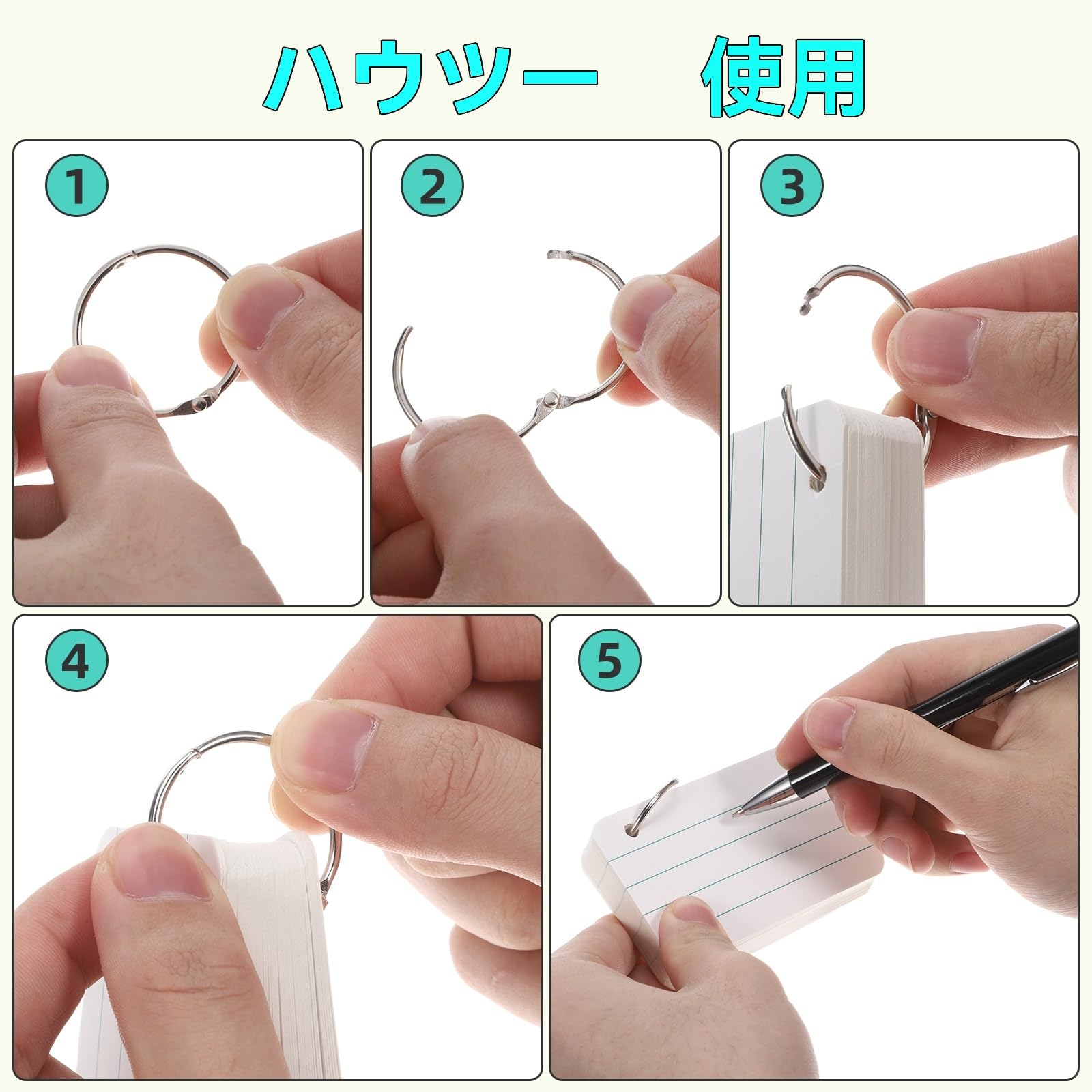 ハウツー　使用

1

2

3

4

5