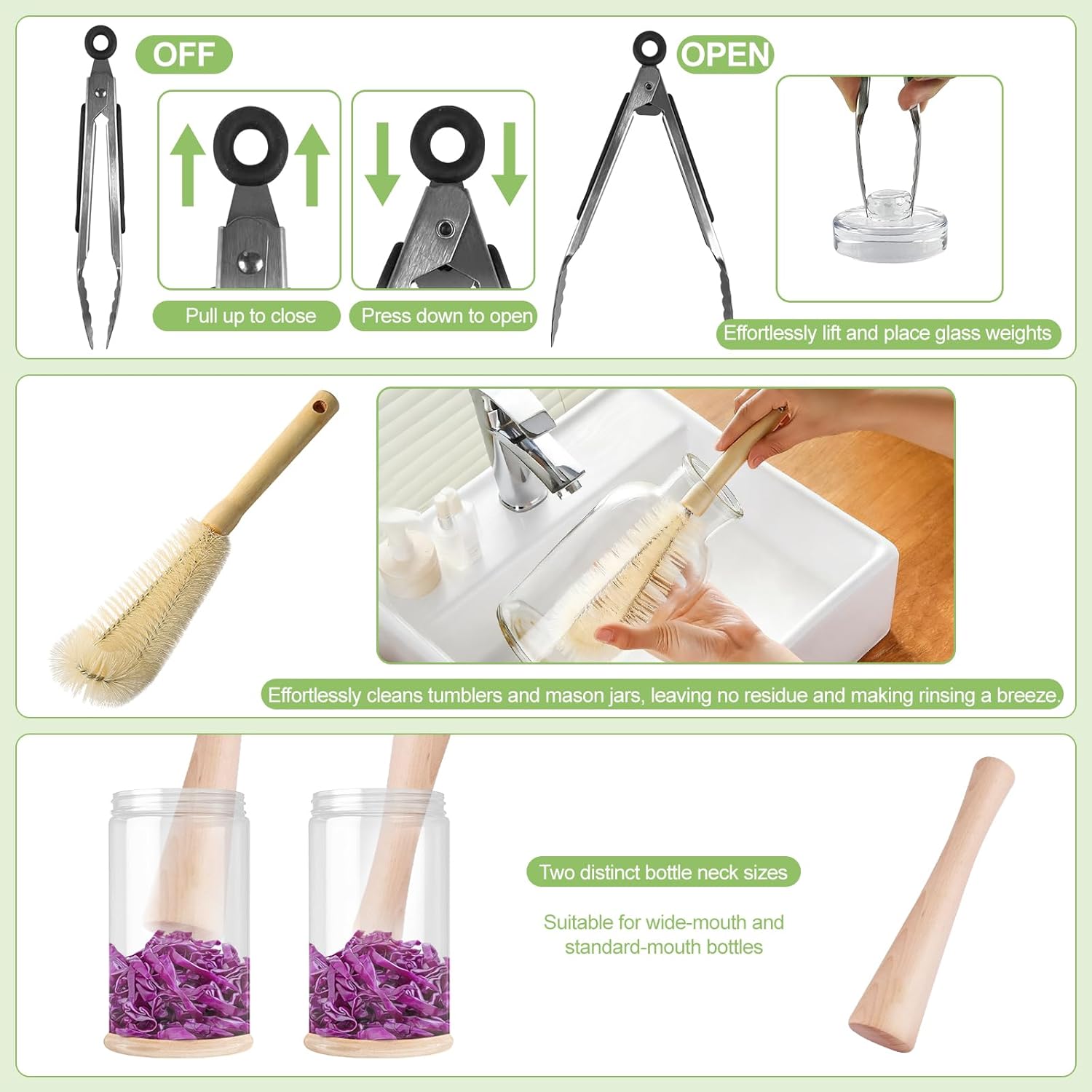 OFF

Pull up to close

Press down to open

OPEN

Effortlessly lift and place glass weights

Effortlessly cleans tumblers and mason jars, leaving no residue and making rinsing a breeze.

Two distinct bottle neck sizes

Suitable for wide-mouth and standard-mouth bottles