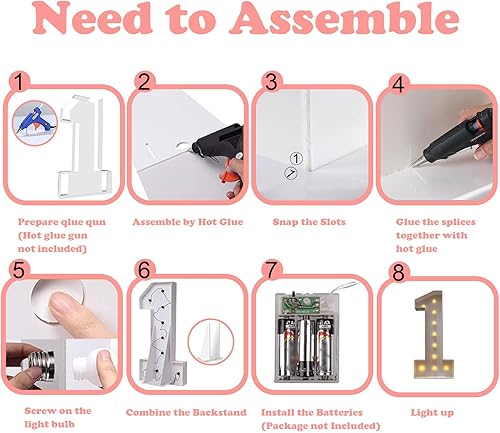 Need to Assemble

1

Prepare qlue qun (Hot glue gun not included)

2

Assemble by Hot Glue

3

①
②

Snap the Slots

4

Glue the splices together with hot glue

5

Screw on the light bulb

6

Combine the Backstand

7

Install the Batteries (Package not Included)

8

Light up